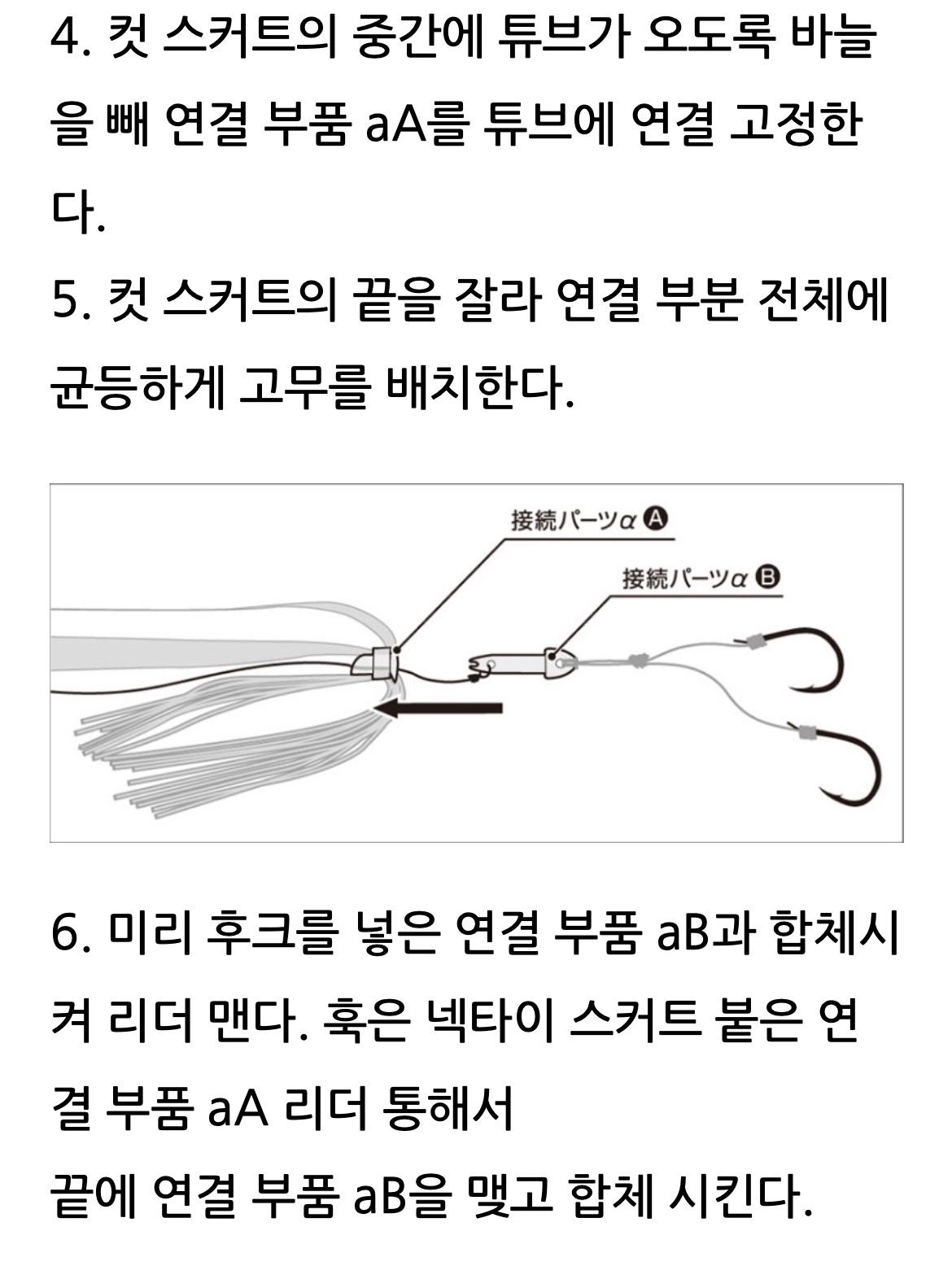 4. 컷 스커트의 중간에 튜브가 오도록 바늘을 빼 연결 부품 aA를 튜브에 연결 고정한다.
5. 컷 스커트의 끝을 잘라 연결 부분 전체에 균등하게 고무를 배치한다.

接続パーツα Ⓐ
接続パーツα Ⓑ

6. 미리 후크를 넣은 연결 부품 aB과 합체시켜 리더 맨다. 혹은 넥타이 스커트 붙은 연결 부품 aA 리더 통해서
끝에 연결 부품 aB을 맺고 합체 시킨다.