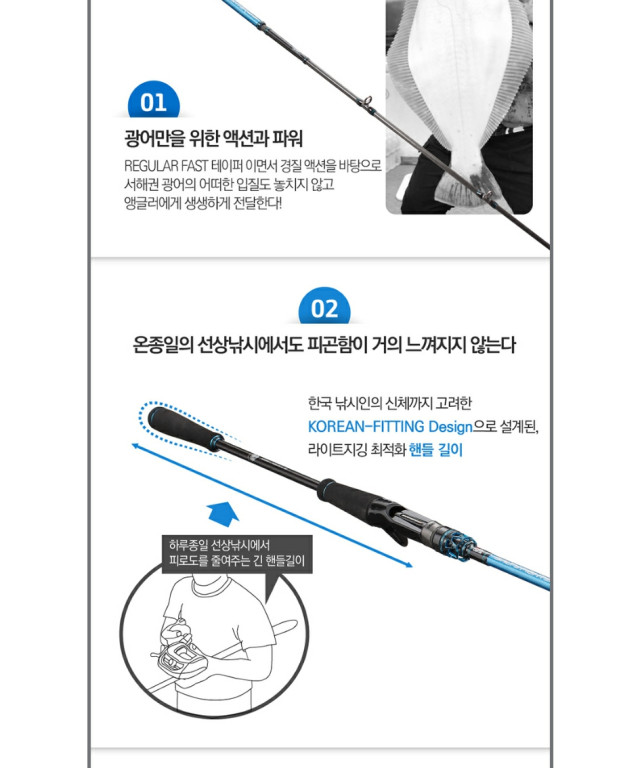 01

광어만을 위한 액션과 파워

REGULAR FAST 테이퍼 이면서 경질 액션을 바탕으로 서해권 광어의 어떠한 입질도 놓치지 않고 앵글러에게 생생하게 전달한다!

02

온종일의 선상낚시에서도 피곤함이 거의 느껴지지 않는다

한국 낚시인의 신체까지 고려한 KOREAN-FITTING Design으로 설계된, 라이트지깅 최적화 핸들 길이

하루종일 선상낚시에서 피로도를 줄여주는 긴 핸들길이