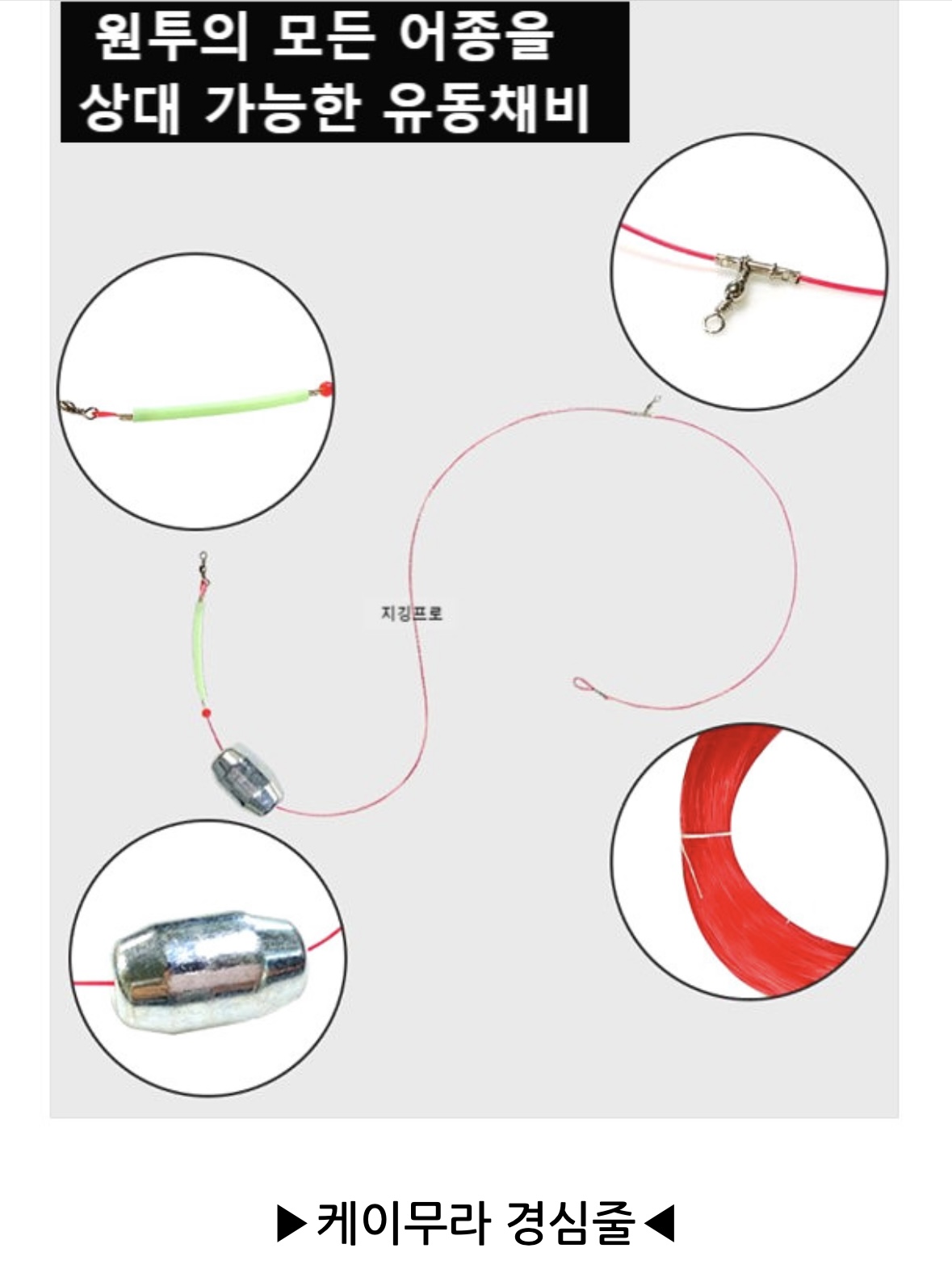 원투의 모든 어종을
상대 가능한 유동채비

지깅프로

▶케이무라 경심줄◀