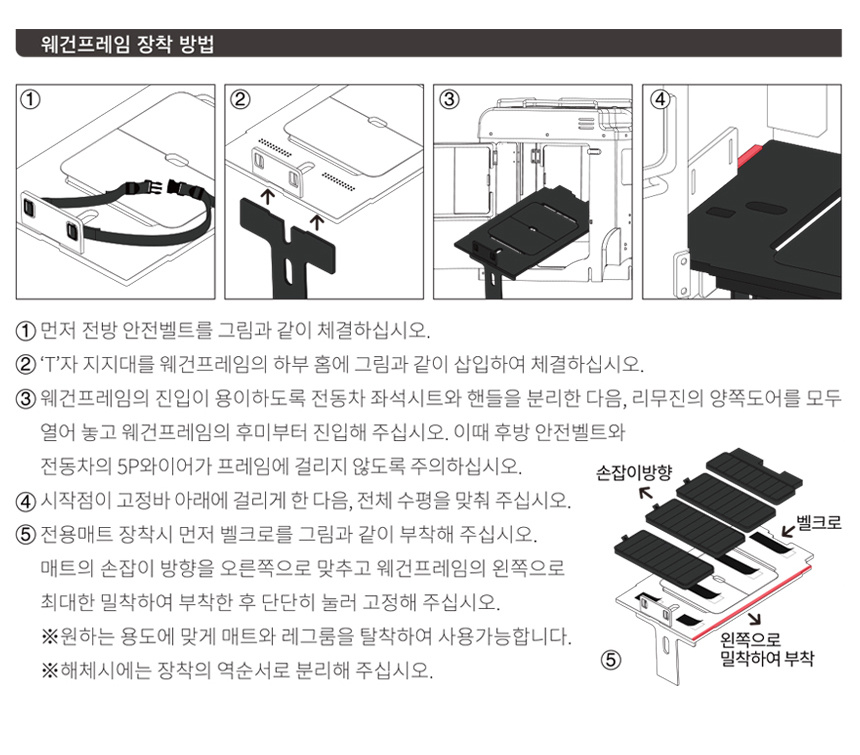 웨건프레임 장착 방법

①

②

③

④

① 먼저 전방 안전벨트를 그림과 같이 체결하십시오.

② 'T'자 지지대를 웨건프레임의 하부 홈에 그림과 같이 삽입하여 체결하십시오.

③ 웨건프레임의 진입이 용이하도록 전동차 좌석시트와 핸들을 분리한 다음, 리무진의 양쪽도어를 모두 열어 놓고 웨건프레임의 후미부터 진입해 주십시오. 이때 후방 안전벨트와 전동차의 5P와이어가 프레임에 걸리지 않도록 주의하십시오.

④ 시작점이 고정바 아래에 걸리게 한 다음, 전체 수평을 맞춰 주십시오.

⑤ 전용매트 장착시 먼저 벨크로를 그림과 같이 부착해 주십시오. 매트의 손잡이 방향을 오른쪽으로 맞추고 웨건프레임의 왼쪽으로 최대한 밀착하여 부착한 후 단단히 눌러 고정해 주십시오.
※원하는 용도에 맞게 매트와 레그룸을 탈착하여 사용가능합니다.
※해체시에는 장착의 역순서로 분리해 주십시오.

손잡이방향

벨크로

왼쪽으로 밀착하여 부착

⑤