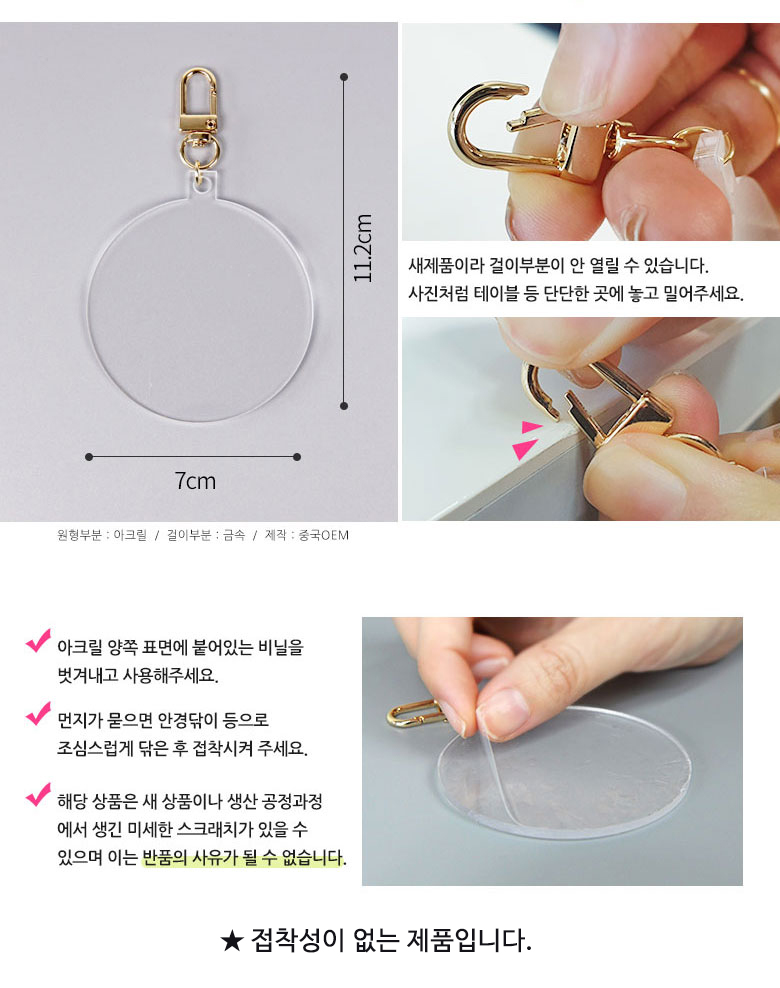 11.2cm

7cm

새제품이라 걸이부분이 안 열릴 수 있습니다.
사진처럼 테이블 등 단단한 곳에 놓고 밀어주세요.

원형부분 : 아크릴 / 걸이부분 : 금속 / 제작 : 중국OEM

아크릴 양쪽 표면에 붙어있는 비닐을 벗겨내고 사용해주세요.

먼지가 묻으면 안경닦이 등으로 조심스럽게 닦은 후 접착시켜 주세요.

해당 상품은 새 상품이나 생산 공정과정에서 생긴 미세한 스크래치가 있을 수 있으며 이는 반품의 사유가 될 수 없습니다.

★ 접착성이 없는 제품입니다.