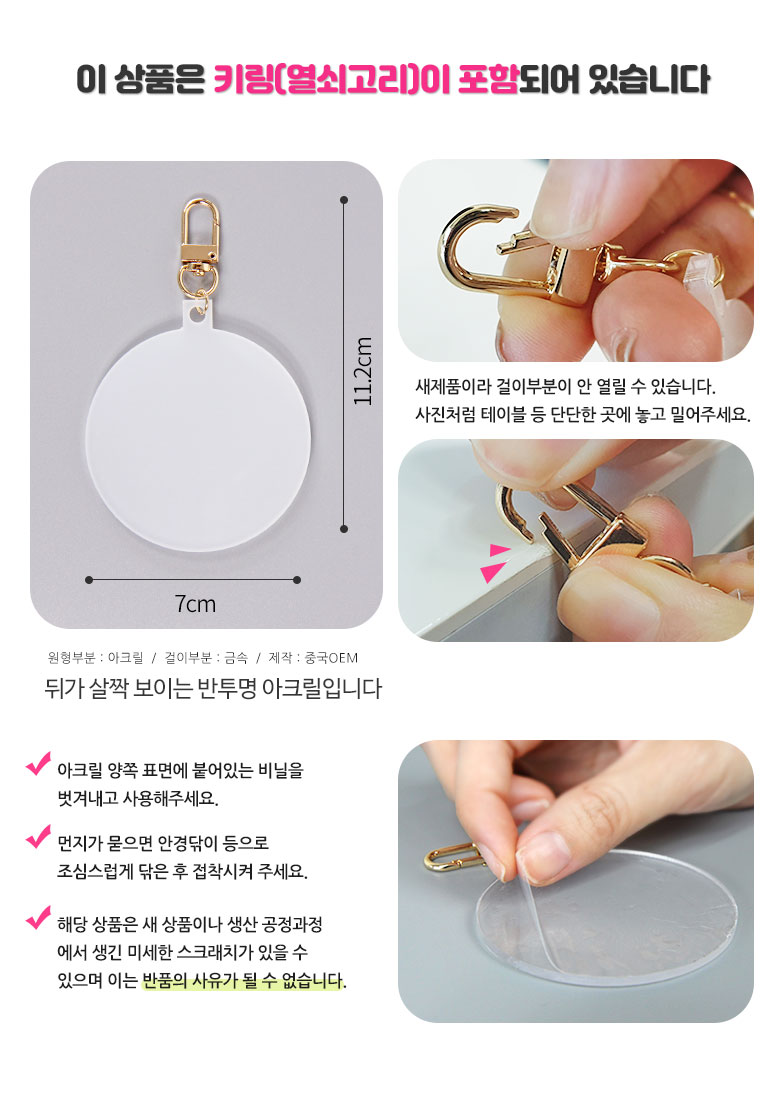 이 상품은 키링(열쇠고리)이 포함되어 있습니다

11.2cm

7cm

새제품이라 걸이부분이 안 열릴 수 있습니다.
사진처럼 테이블 등 단단한 곳에 놓고 밀어주세요.

원형부분 : 아크릴 / 걸이부분 : 금속 / 제작 : 중국OEM

뒤가 살짝 보이는 반투명 아크릴입니다

아크릴 양쪽 표면에 붙어있는 비닐을 벗겨내고 사용해주세요.

먼지가 묻으면 안경닦이 등으로 조심스럽게 닦은 후 접착시켜 주세요.

해당 상품은 새 상품이나 생산 공정과정에서 생긴 미세한 스크래치가 있을 수 있으며 이는 반품의 사유가 될 수 없습니다.