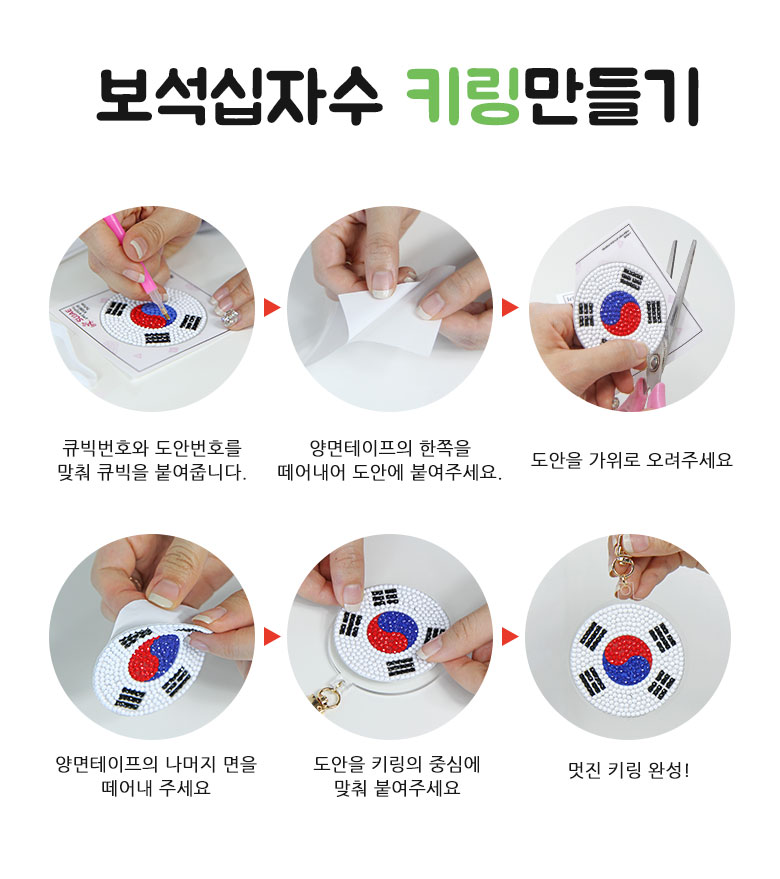 보석십자수 키링만들기

큐빅번호와 도안번호를 맞춰 큐빅을 붙여줍니다.

양면테이프의 한쪽을 떼어내어 도안에 붙여주세요.

도안을 가위로 오려주세요

양면테이프의 나머지 면을 떼어내 주세요

도안을 키링의 중심에 맞춰 붙여주세요

멋진 키링 완성!