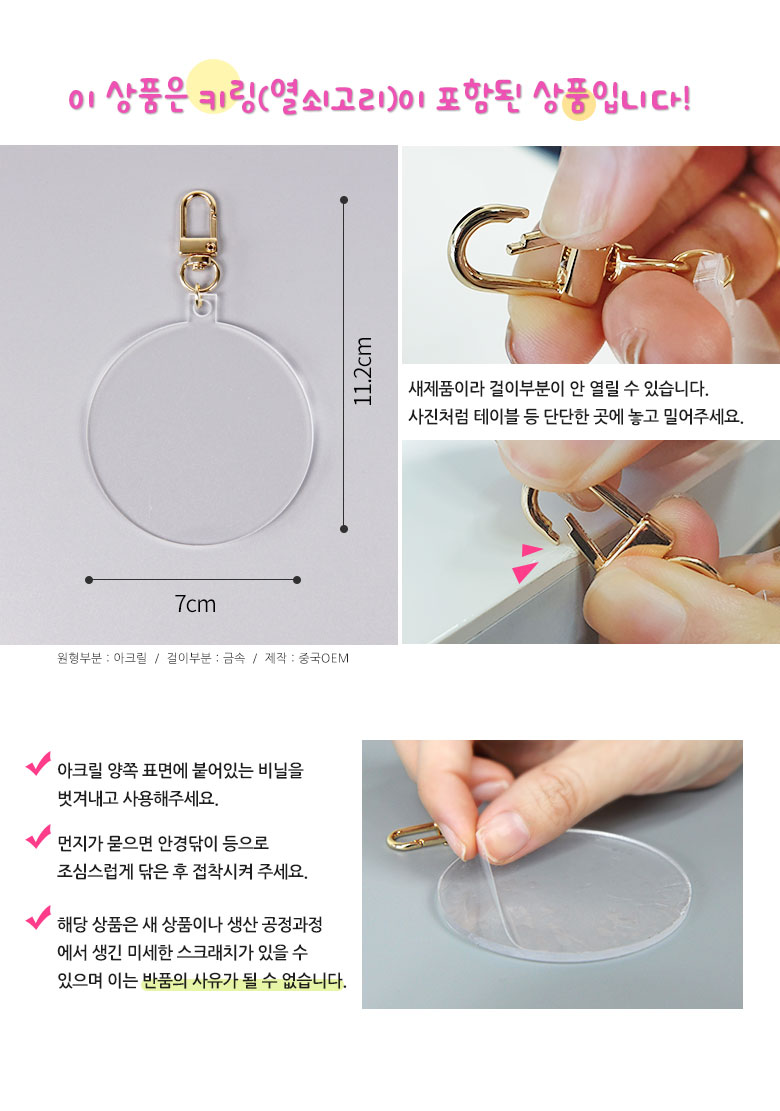 이 상품은 키링(열쇠고리)이 포함된 상품입니다!

11.2cm

7cm

새제품이라 걸이부분이 안 열릴 수 있습니다.
사진처럼 테이블 등 단단한 곳에 놓고 밀어주세요.

원형부분 : 아크릴 / 걸이부분 : 금속 / 제작 : 중국OEM

아크릴 양쪽 표면에 붙어있는 비닐을 벗겨내고 사용해주세요.

먼지가 묻으면 안경닦이 등으로 조심스럽게 닦은 후 접착시켜 주세요.

해당 상품은 새 상품이나 생산 공정과정에서 생긴 미세한 스크래치가 있을 수 있으며 이는 반품의 사유가 될 수 없습니다.