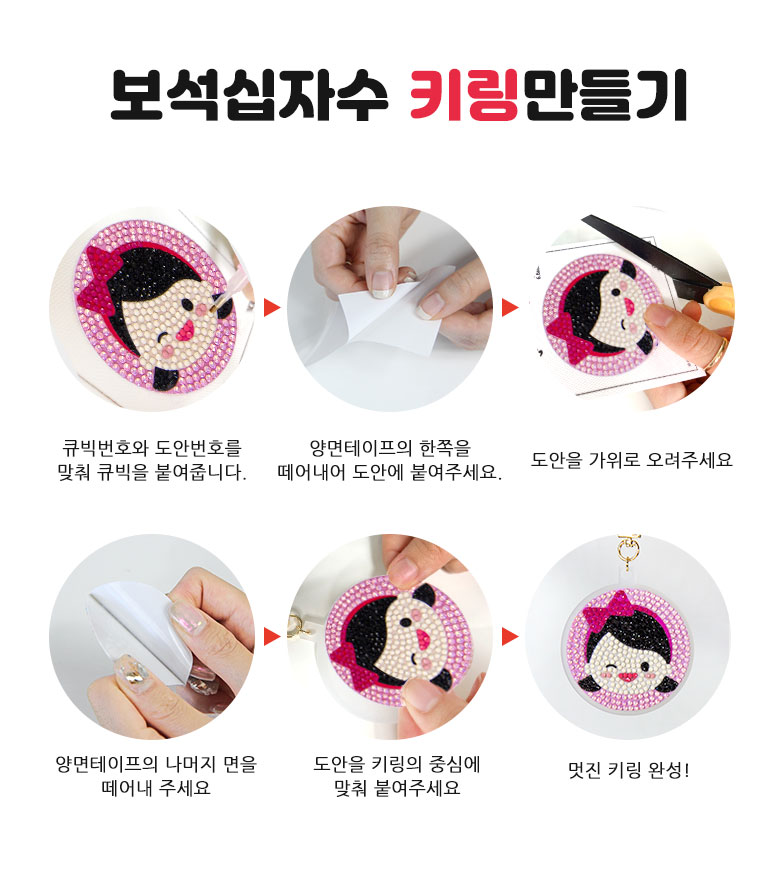 보석십자수 키링만들기

큐빅번호와 도안번호를 맞춰 큐빅을 붙여줍니다.

양면테이프의 한쪽을 떼어내어 도안에 붙여주세요.

도안을 가위로 오려주세요

양면테이프의 나머지 면을 떼어내 주세요

도안을 키링의 중심에 맞춰 붙여주세요

멋진 키링 완성!