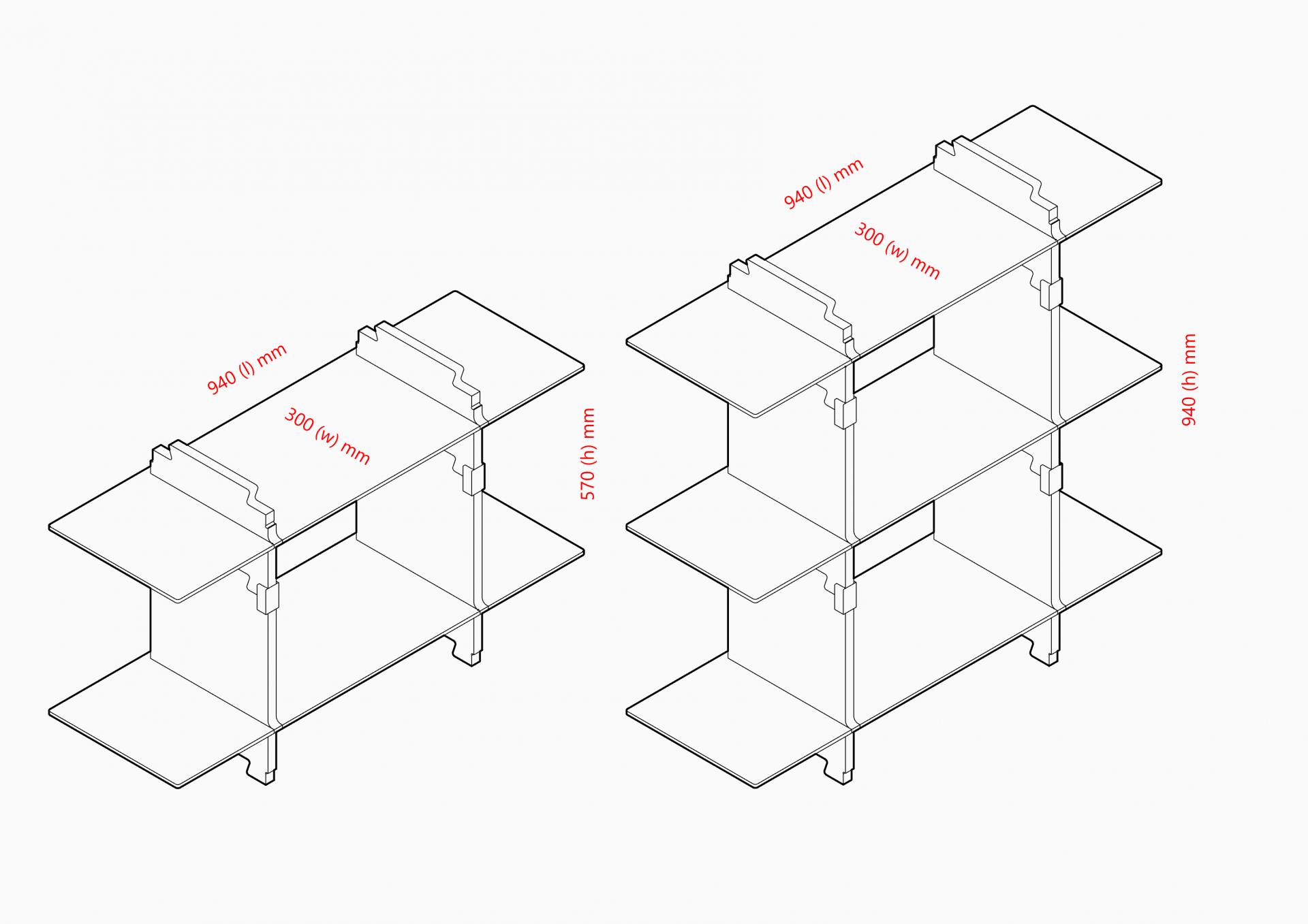 940 (l) mm

300 (w) mm

570 (h) mm

940 (l) mm

300 (w) mm

940 (h) mm