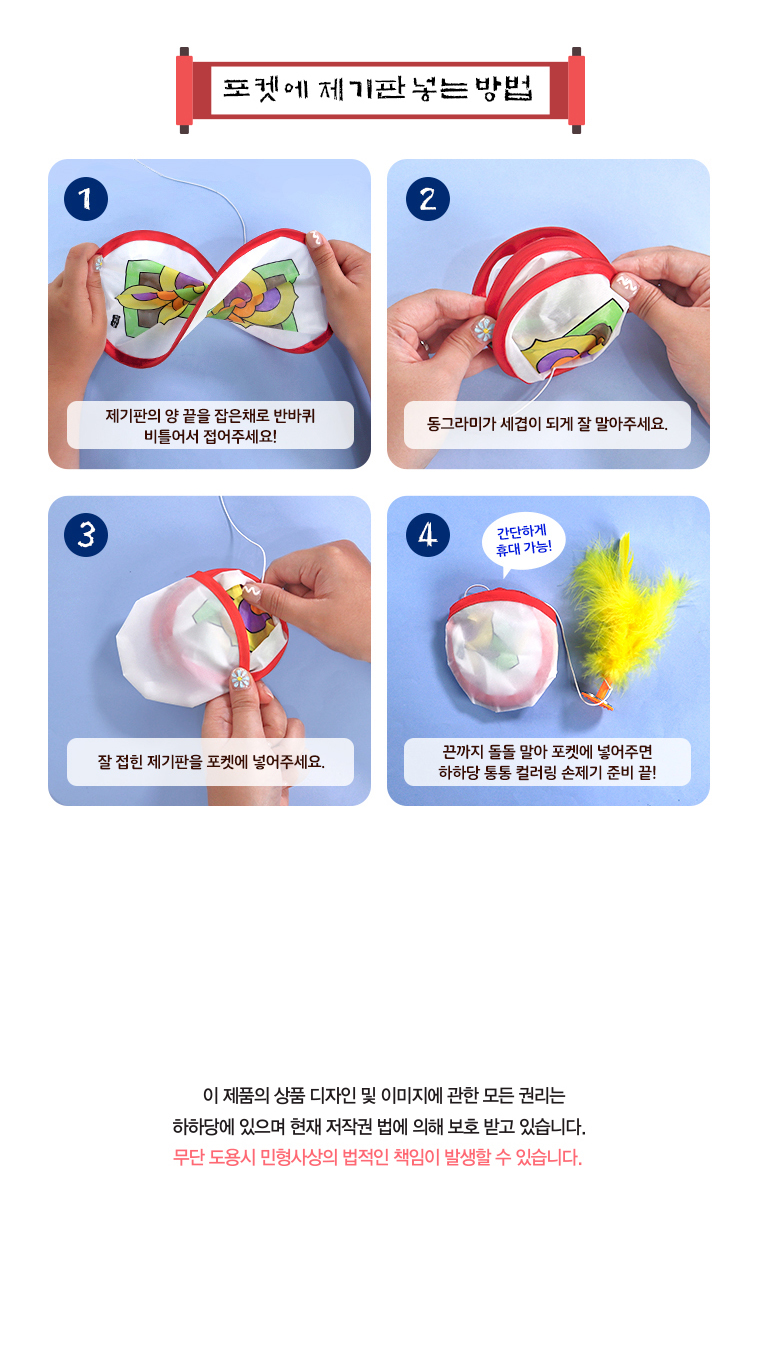 포켓에 제기판 넣는 방법

1
제기판의 양 끝을 잡은채로 반바퀴 비틀어서 접어주세요!

2
동그라미가 세겹이 되게 잘 말아주세요.

3
잘 접힌 제기판을 포켓에 넣어주세요.

4
간단하게 휴대 가능!
끈까지 돌돌 말아 포켓에 넣어주면 하하당 통통 컬러링 손제기 준비 끝!

이 제품의 상품 디자인 및 이미지에 관한 모든 권리는 하하당에 있으며 현재 저작권 법에 의해 보호 받고 있습니다.
무단 도용시 민형사상의 법적인 책임이 발생할 수 있습니다.