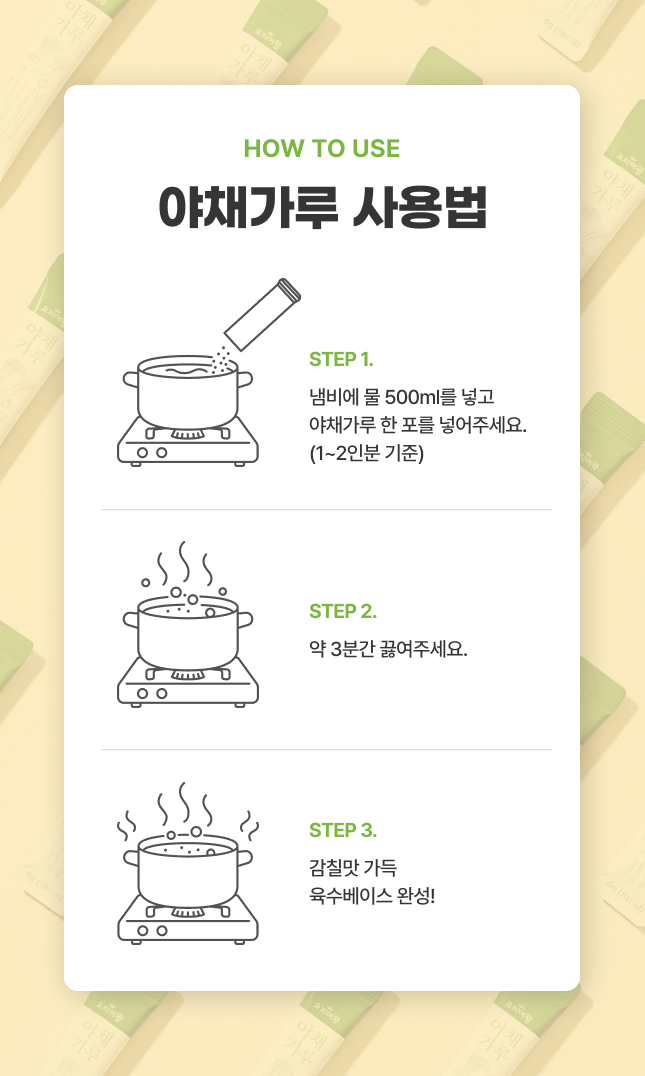 HOW TO USE

야채가루 사용법

STEP 1.

냄비에 물 500ml를 넣고 야채가루 한 포를 넣어주세요. (1~2인분 기준)

STEP 2.

약 3분간 끓여주세요.

STEP 3.

감칠맛 가득 육수베이스 완성!