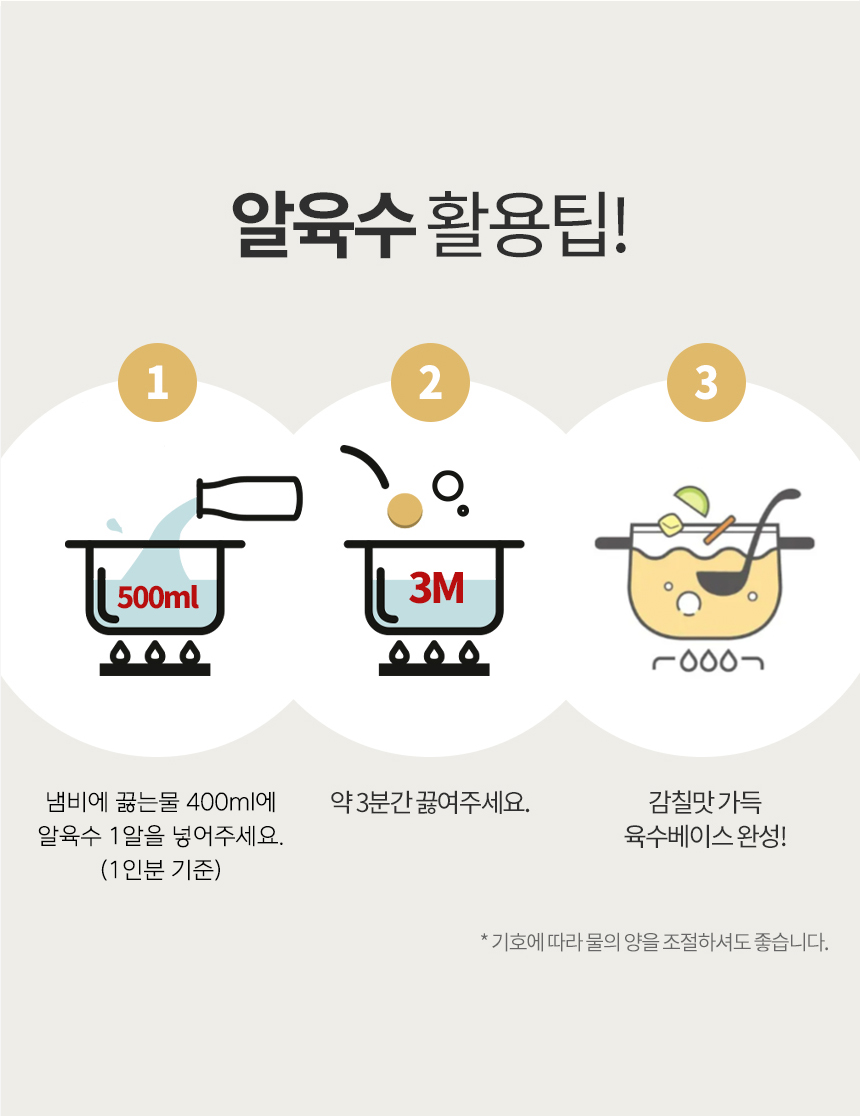 알육수 활용팁!

1

500ml

냄비에 끓는물 400ml에 알육수 1알을 넣어주세요. (1인분 기준)

2

3M

약 3분간 끓여주세요.

3

감칠맛 가득 육수베이스 완성!

* 기호에 따라 물의 양을 조절하셔도 좋습니다.