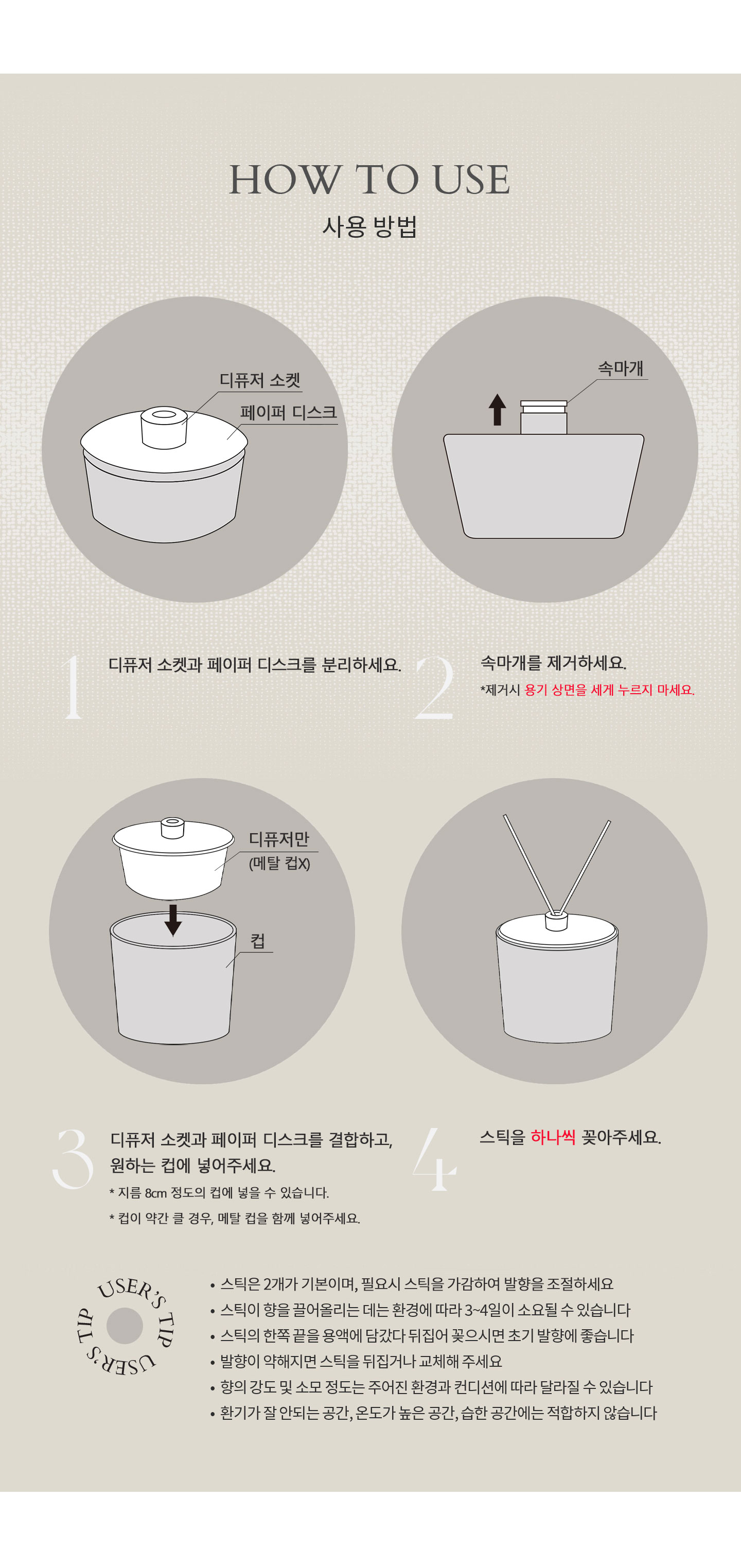 HOW TO USE
사용 방법

디퓨저 소켓
페이퍼 디스크

속마개

1
디퓨저 소켓과 페이퍼 디스크를 분리하세요.

2
속마개를 제거하세요.
*제거시 용기 상면을 세게 누르지 마세요.

디퓨저만
(메탈 컵X)
컵

3
디퓨저 소켓과 페이퍼 디스크를 결합하고, 원하는 컵에 넣어주세요.
* 지름 8cm 정도의 컵에 넣을 수 있습니다.
* 컵이 약간 클 경우, 메탈 컵을 함께 넣어주세요.

4
스틱을 하나씩 꽂아주세요.

USER'S TIP USER'S TIP

• 스틱은 2개가 기본이며, 필요시 스틱을 가감하여 발향을 조절하세요
• 스틱이 향을 끌어올리는 데는 환경에 따라 3~4일이 소요될 수 있습니다
• 스틱의 한쪽 끝을 용액에 담갔다 뒤집어 꽂으시면 초기 발향에 좋습니다
• 발향이 약해지면 스틱을 뒤집거나 교체해 주세요
• 향의 강도 및 소모 정도는 주어진 환경과 컨디션에 따라 달라질 수 있습니다
• 환기가 잘 안되는 공간, 온도가 높은 공간, 습한 공간에는 적합하지 않습니다