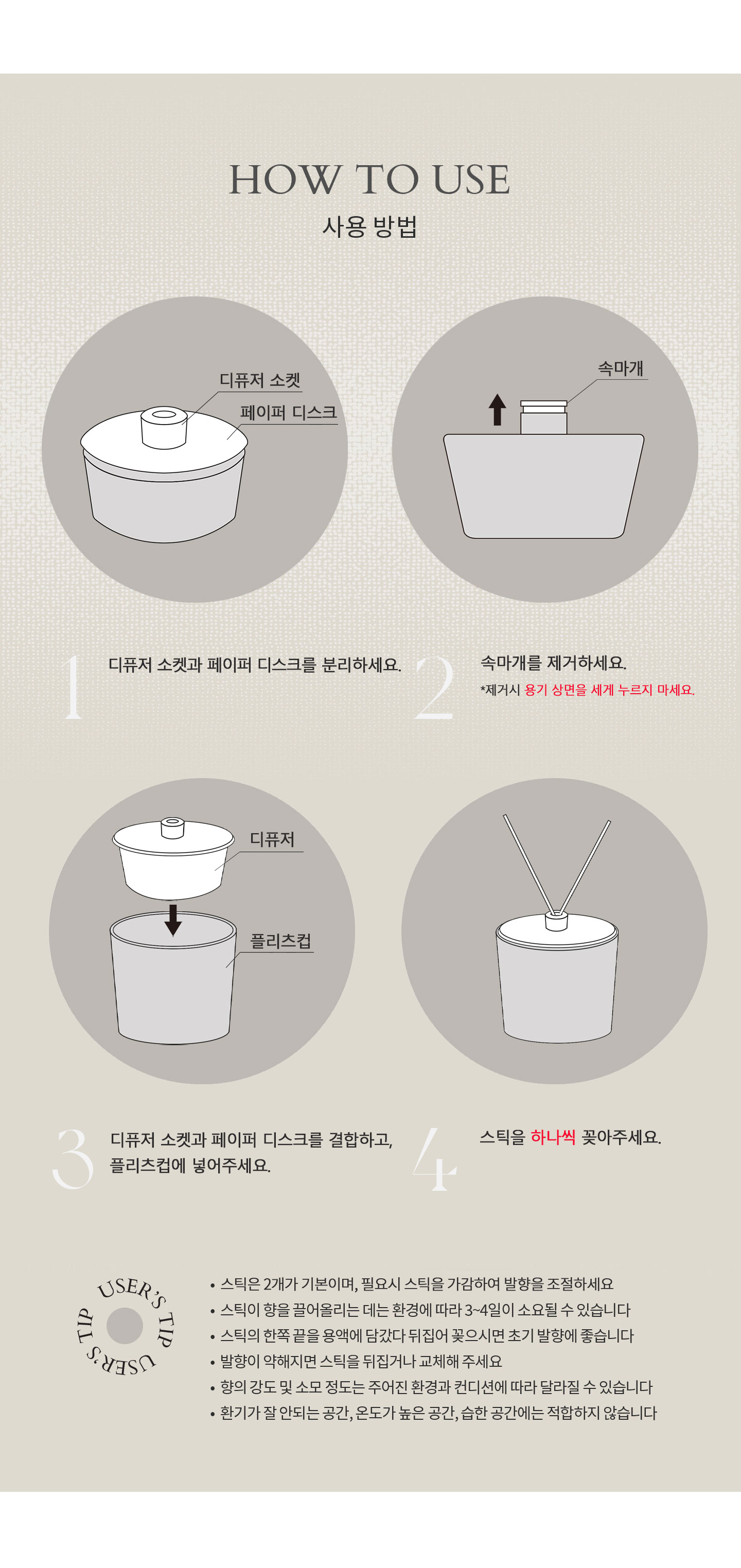 HOW TO USE
사용 방법

디퓨저 소켓
페이퍼 디스크

속마개

1 디퓨저 소켓과 페이퍼 디스크를 분리하세요.

2 속마개를 제거하세요.
*제거시 용기 상면을 세게 누르지 마세요.

디퓨저
플리츠컵

3 디퓨저 소켓과 페이퍼 디스크를 결합하고, 플리츠컵에 넣어주세요.

4 스틱을 하나씩 꽂아주세요.

USER'S TIP USER'S TIP

• 스틱은 2개가 기본이며, 필요시 스틱을 가감하여 발향을 조절하세요
• 스틱이 향을 끌어올리는 데는 환경에 따라 3~4일이 소요될 수 있습니다
• 스틱의 한쪽 끝을 용액에 담갔다 뒤집어 꽂으시면 초기 발향에 좋습니다
• 발향이 약해지면 스틱을 뒤집거나 교체해 주세요
• 향의 강도 및 소모 정도는 주어진 환경과 컨디션에 따라 달라질 수 있습니다
• 환기가 잘 안되는 공간, 온도가 높은 공간, 습한 공간에는 적합하지 않습니다