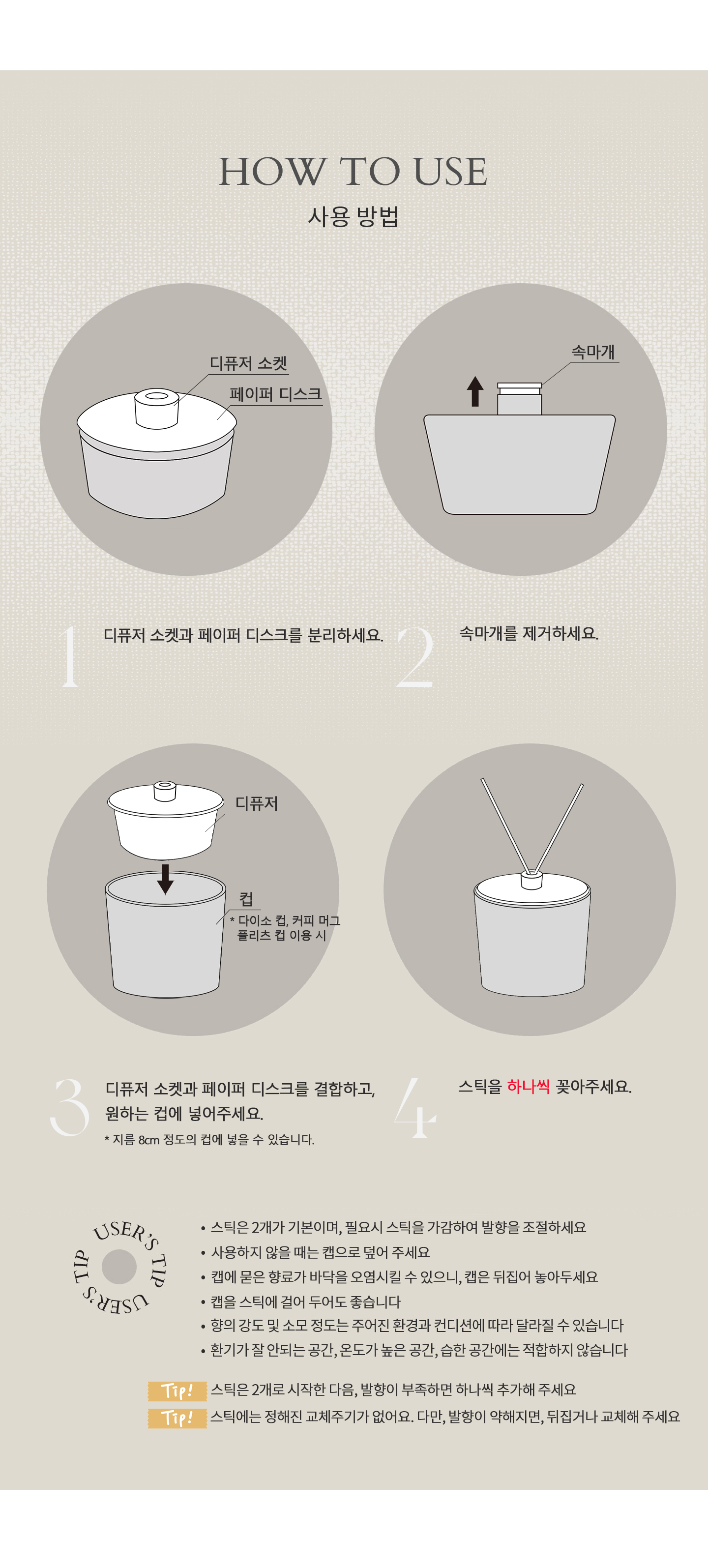 HOW TO USE
사용 방법

디퓨저 소켓
페이퍼 디스크

속마개

1 디퓨저 소켓과 페이퍼 디스크를 분리하세요.

2 속마개를 제거하세요.

디퓨저

컵
* 다이소 컵, 커피 머그 플리츠 컵 이용 시

3 디퓨저 소켓과 페이퍼 디스크를 결합하고, 원하는 컵에 넣어주세요.
* 지름 8cm 정도의 컵에 넣을 수 있습니다.

4 스틱을 하나씩 꽂아주세요.

USER'S TIP USER'S TIP

• 스틱은 2개가 기본이며, 필요시 스틱을 가감하여 발향을 조절하세요
• 사용하지 않을 때는 캡으로 덮어 주세요
• 캡에 묻은 향료가 바닥을 오염시킬 수 있으니, 캡은 뒤집어 놓아두세요
• 캡을 스틱에 걸어 두어도 좋습니다
• 향의 강도 및 소모 정도는 주어진 환경과 컨디션에 따라 달라질 수 있습니다
• 환기가 잘 안되는 공간, 온도가 높은 공간, 습한 공간에는 적합하지 않습니다

Tip! 스틱은 2개로 시작한 다음, 발향이 부족하면 하나씩 추가해 주세요
Tip! 스틱에는 정해진 교체주기가 없어요. 다만, 발향이 약해지면, 뒤집거나 교체해 주세요