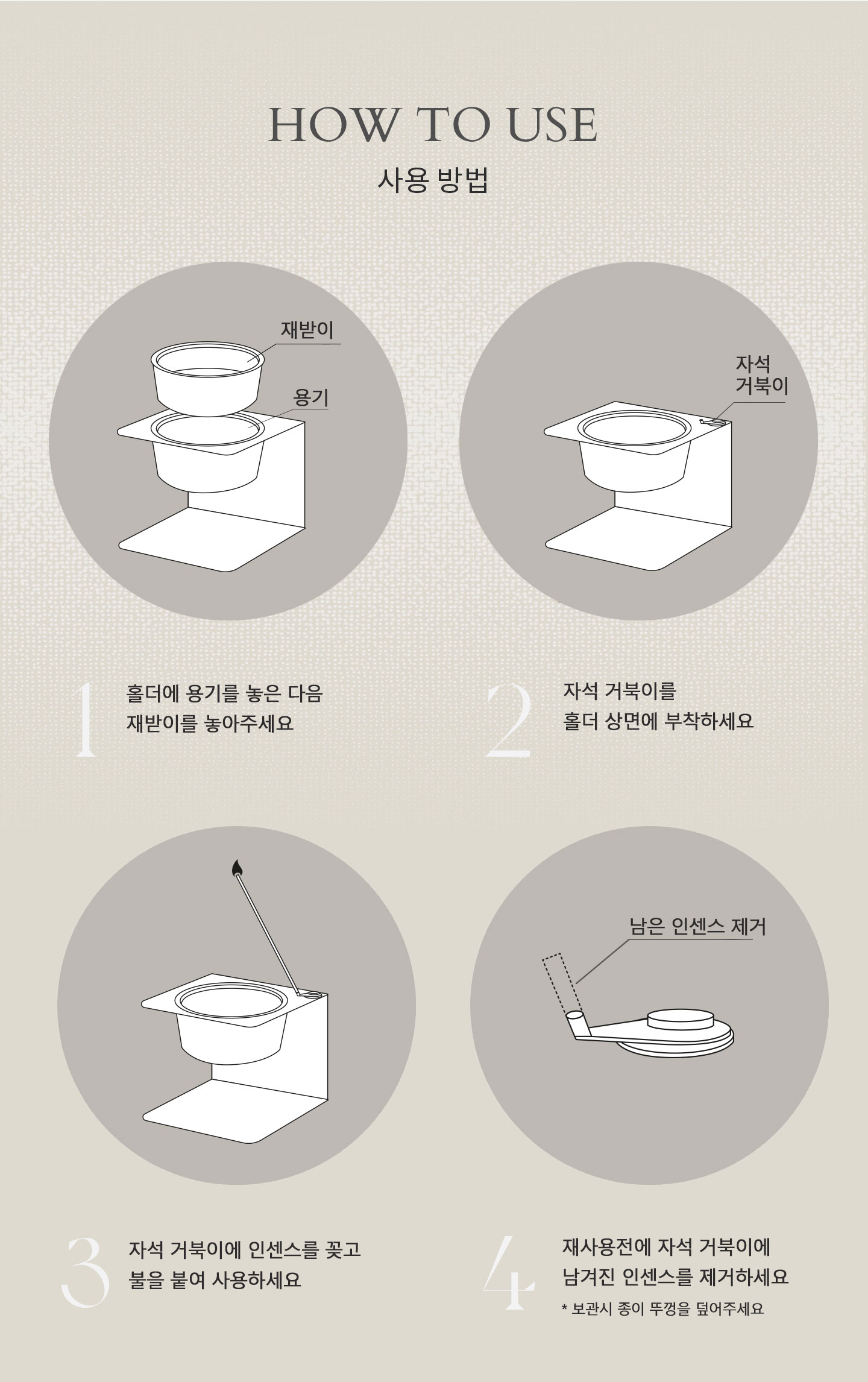 HOW TO USE

사용 방법

재받이

용기

자석 거북이

1 홀더에 용기를 놓은 다음 재받이를 놓아주세요

2 자석 거북이를 홀더 상면에 부착하세요

남은 인센스 제거

3 자석 거북이에 인센스를 꽂고 불을 붙여 사용하세요

4 재사용전에 자석 거북이에 남겨진 인센스를 제거하세요

* 보관시 종이 뚜껑을 덮어주세요