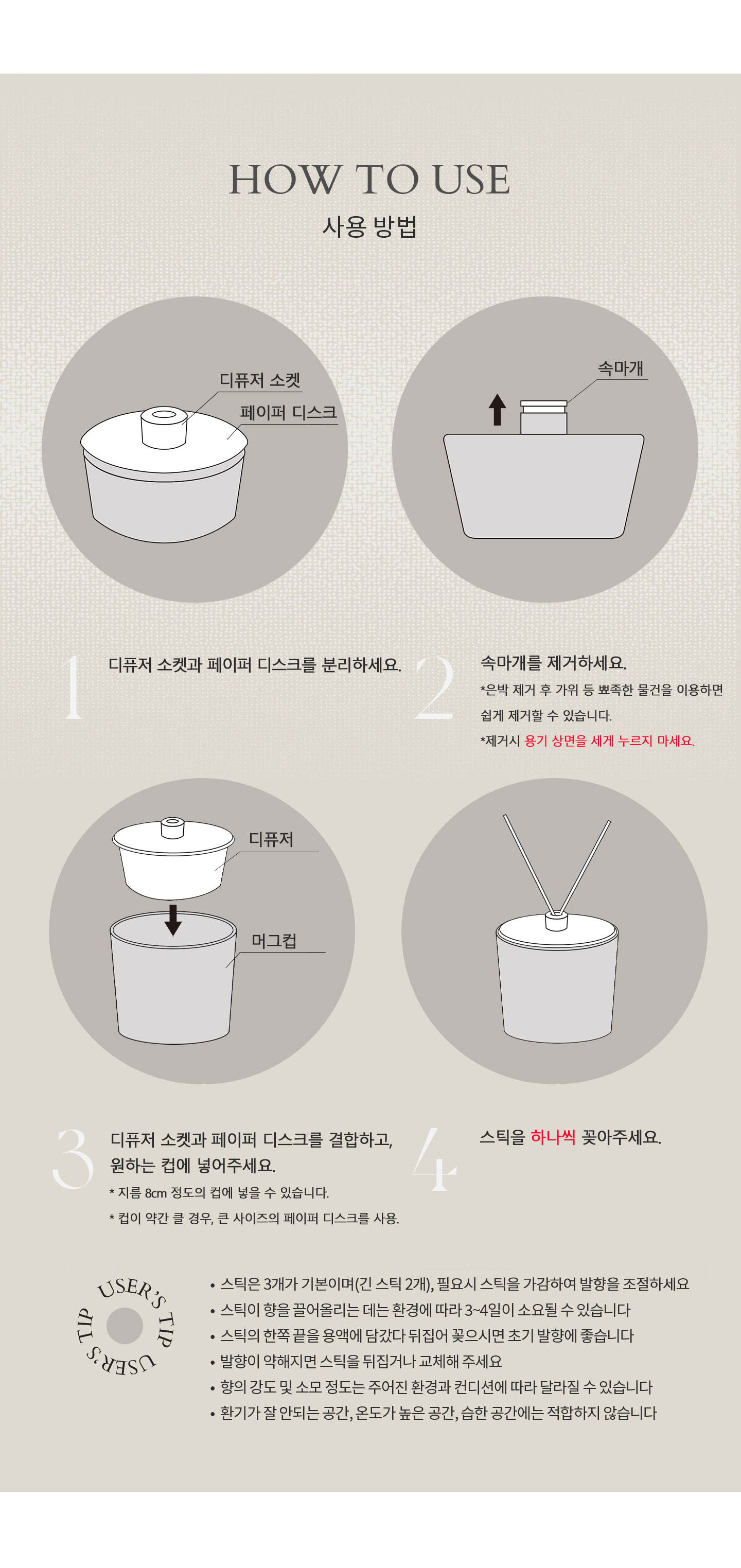 HOW TO USE
사용 방법

디퓨저 소켓
페이퍼 디스크

속마개

1
디퓨저 소켓과 페이퍼 디스크를 분리하세요.

2
속마개를 제거하세요.
*은박 제거 후 가위 등 뾰족한 물건을 이용하면 쉽게 제거할 수 있습니다.
*제거시 용기 상면을 세게 누르지 마세요.

디퓨저
머그컵

3
디퓨저 소켓과 페이퍼 디스크를 결합하고, 원하는 컵에 넣어주세요.
* 지름 8cm 정도의 컵에 넣을 수 있습니다.
* 컵이 약간 클 경우, 큰 사이즈의 페이퍼 디스크를 사용.

4
스틱을 하나씩 꽂아주세요.

USER'S TIP USER'S TIP

• 스틱은 3개가 기본이며(긴 스틱 2개), 필요시 스틱을 가감하여 발향을 조절하세요
• 스틱이 향을 끌어올리는 데는 환경에 따라 3~4일이 소요될 수 있습니다
• 스틱의 한쪽 끝을 용액에 담갔다 뒤집어 꽂으시면 초기 발향에 좋습니다
• 발향이 약해지면 스틱을 뒤집거나 교체해 주세요
• 향의 강도 및 소모 정도는 주어진 환경과 컨디션에 따라 달라질 수 있습니다
• 환기가 잘 안되는 공간, 온도가 높은 공간, 습한 공간에는 적합하지 않습니다