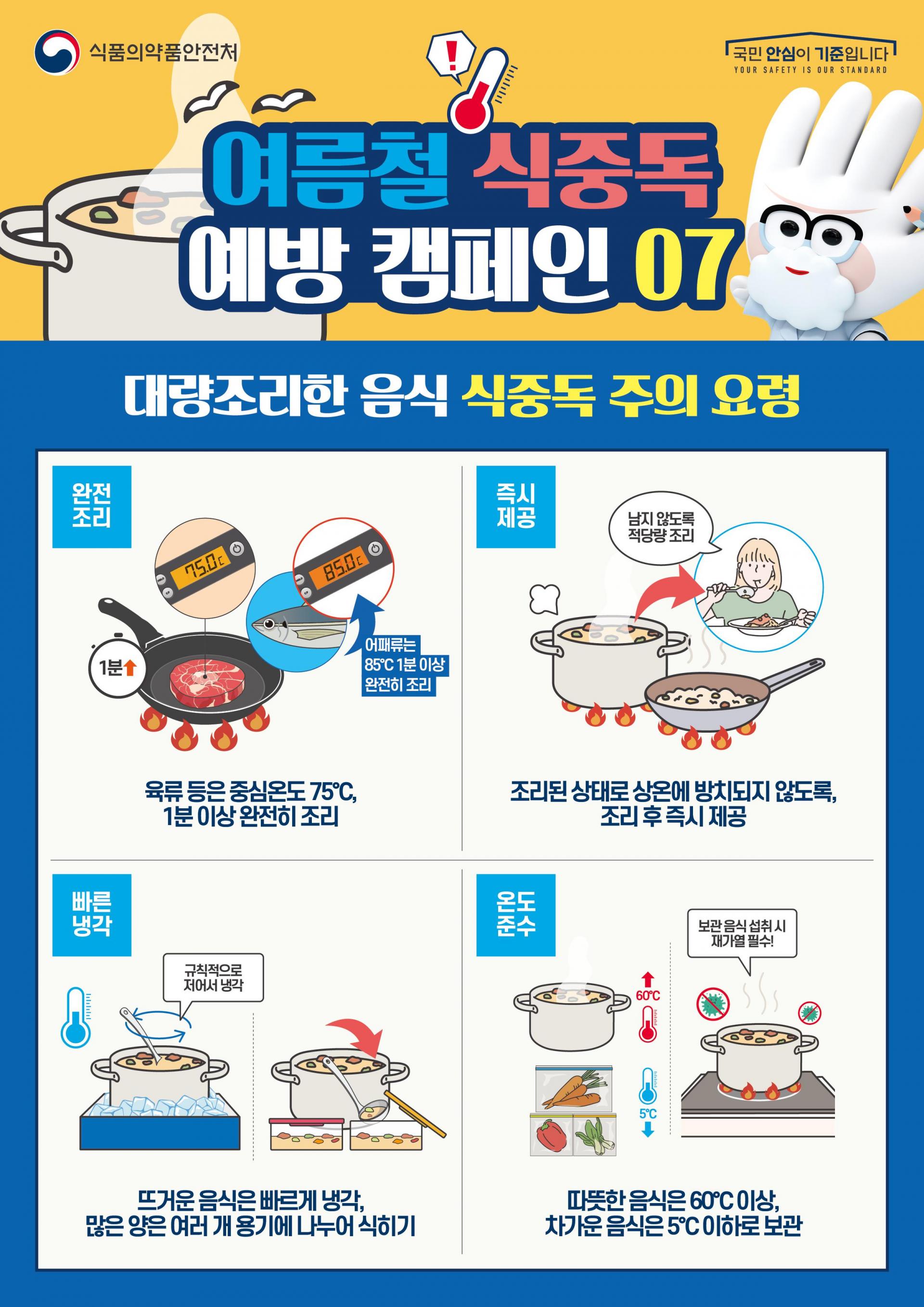 식품의약품안전처

국민 안심이 기준입니다
YOUR SAFETY IS OUR STANDARD

여름철 식중독 예방 캠페인 07

대량조리한 음식 식중독 주의 요령

완전 조리

75.0c

85.0c

1분

어패류는 85℃ 1분 이상 완전히 조리

육류 등은 중심온도 75℃, 1분 이상 완전히 조리

즉시 제공

남지 않도록 적당량 조리

조리된 상태로 상온에 방치되지 않도록, 조리 후 즉시 제공

빠른 냉각

규칙적으로 저어서 냉각

뜨거운 음식은 빠르게 냉각, 많은 양은 여러 개 용기에 나누어 식히기

온도 준수

보관 음식 섭취 시 재가열 필수!

60℃

5℃

따뜻한 음식은 60℃ 이상, 차가운 음식은 5℃ 이하로 보관