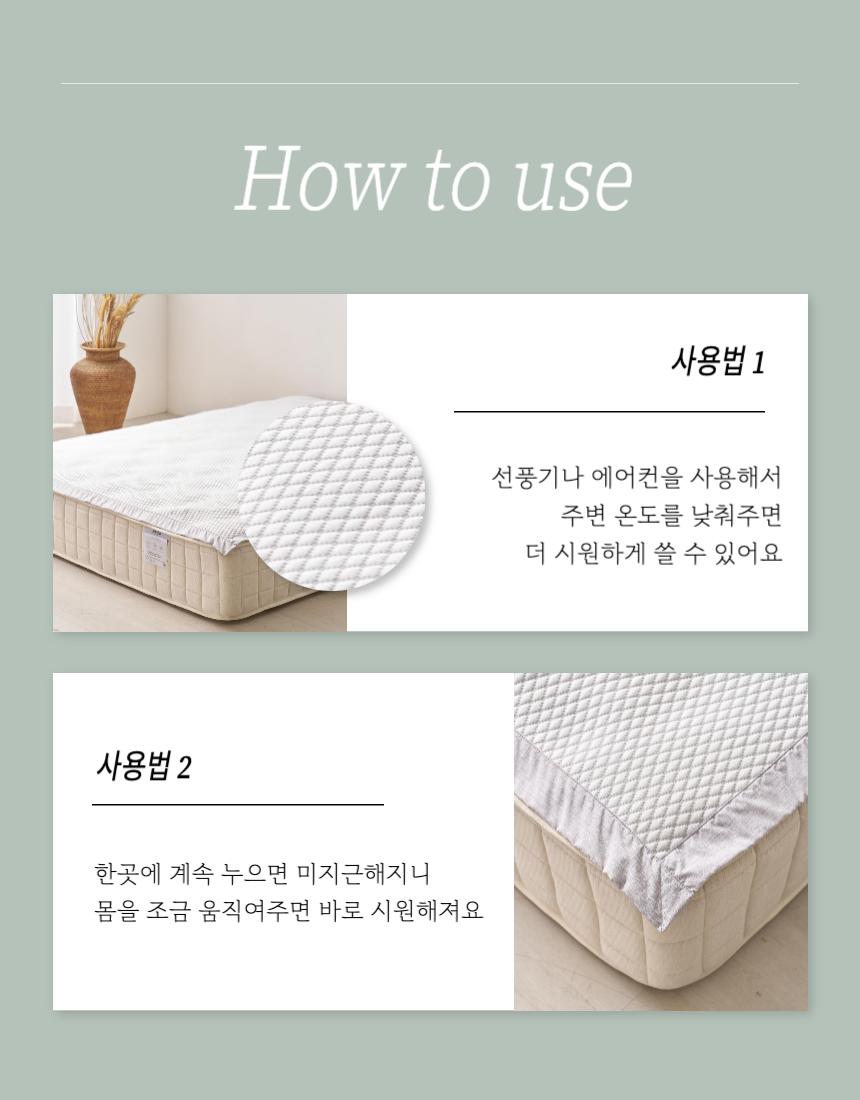 How to use

사용법 1

선풍기나 에어컨을 사용해서
주변 온도를 낮춰주면
더 시원하게 쓸 수 있어요

사용법 2

한곳에 계속 누으면 미지근해지니
몸을 조금 움직여주면 바로 시원해져요