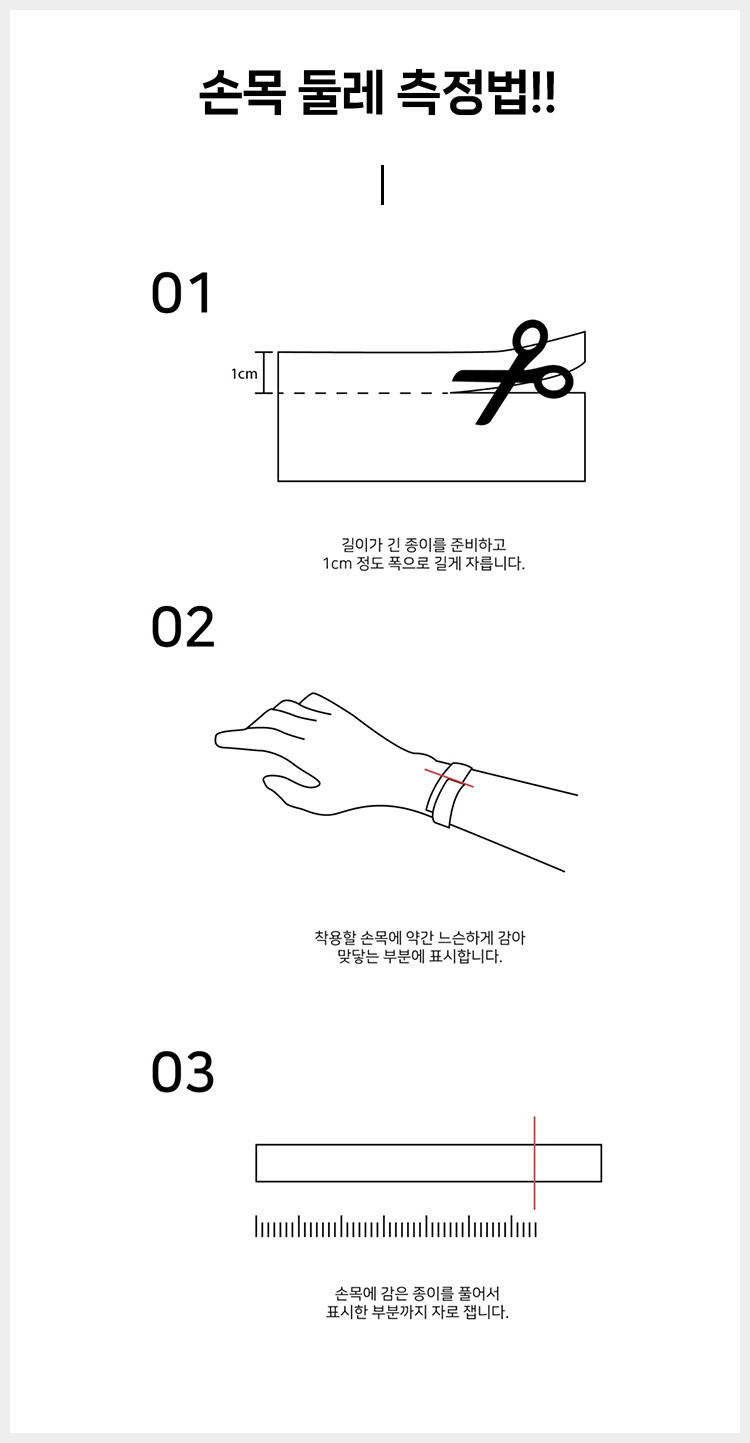 손목 둘레 측정법!!

01

1cm

길이가 긴 종이를 준비하고
1cm 정도 폭으로 길게 자릅니다.

02

착용할 손목에 약간 느슨하게 감아
맞닿는 부분에 표시합니다.

03

손목에 감은 종이를 풀어서
표시한 부분까지 자로 잽니다.