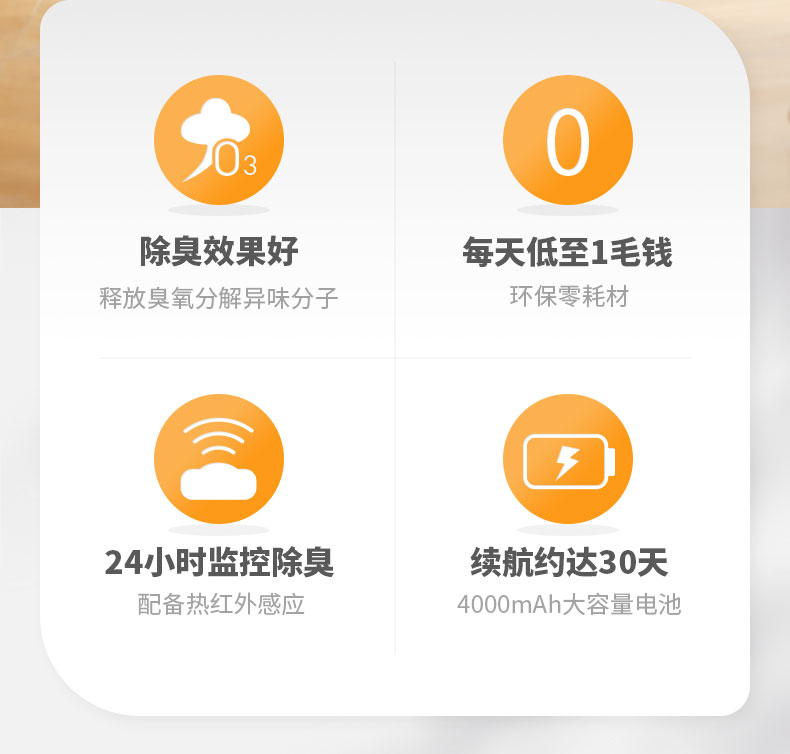 $O_3$

除臭效果好

释放臭氧分解异味分子

0

每天低至1毛钱

环保零耗材

24小时监控除臭

配备热红外感应

续航约达30天

4000mAh大容量电池