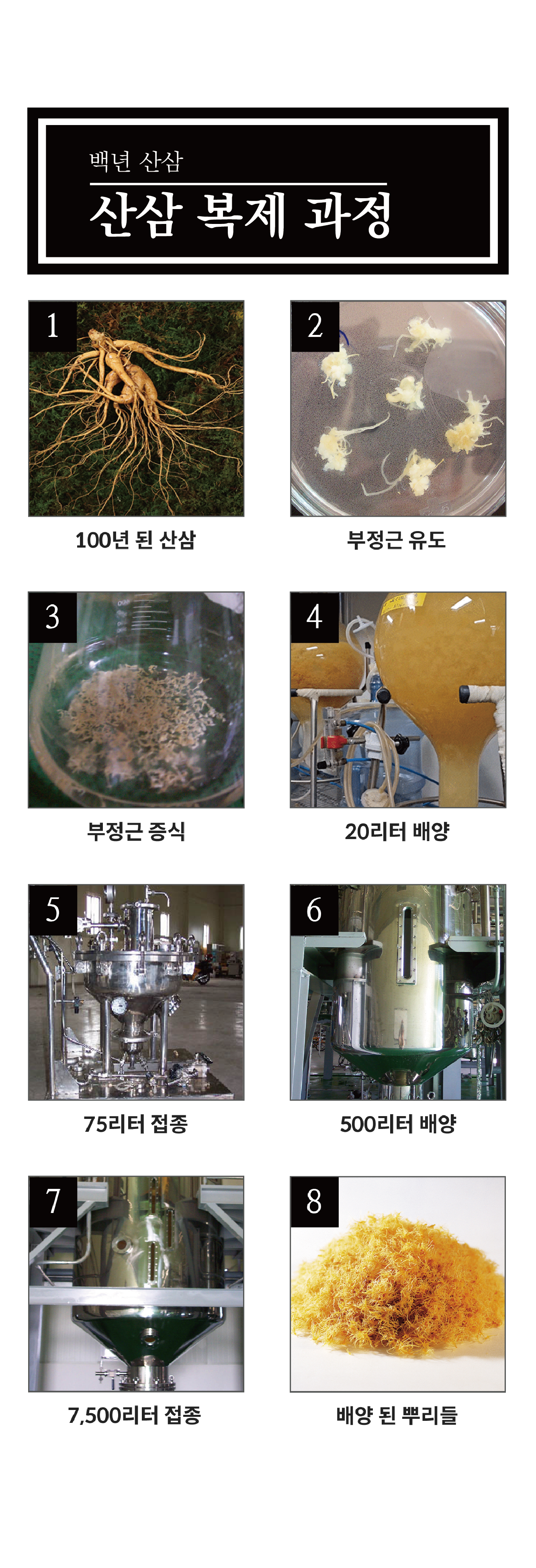 백년 산삼

산삼 복제 과정

1

100년 된 산삼

2

부정근 유도

3

부정근 증식

4

20리터 배양

5

75리터 접종

6

500리터 배양

7

7,500리터 접종

8

배양 된 뿌리들