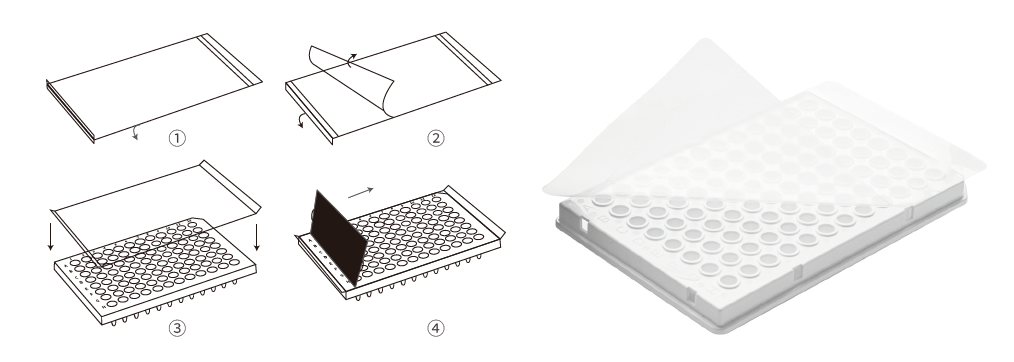 ①
②
③
④