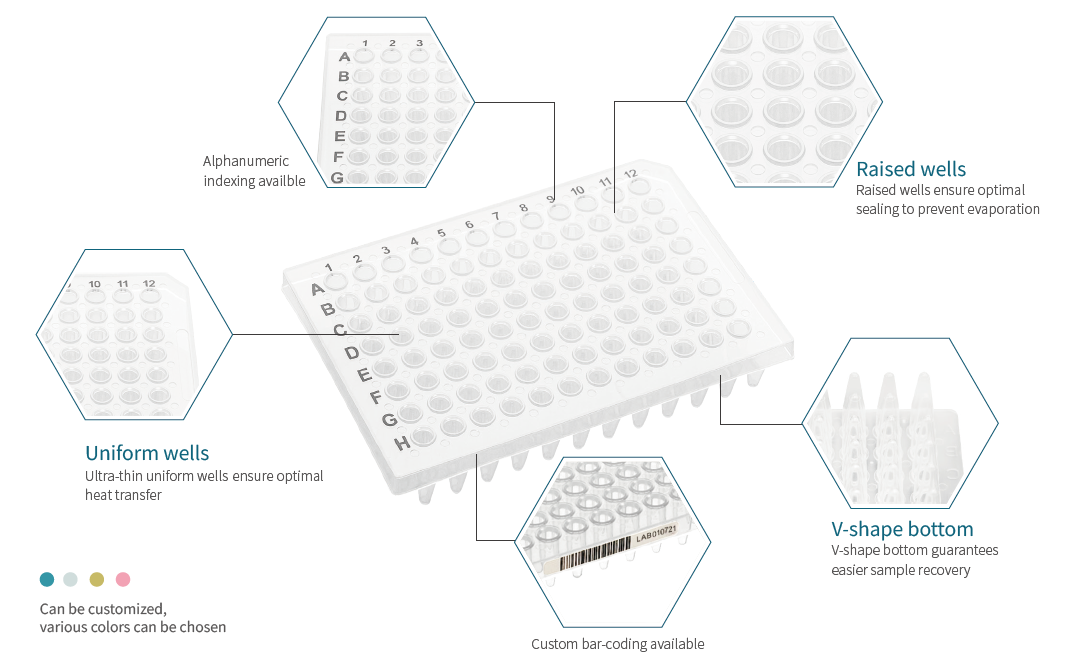 1 2 3
A
B
C
D
E
F
G

Alphanumeric indexing availble

Raised wells
Raised wells ensure optimal sealing to prevent evaporation

10 11 12

1 2 3 4 5 6 7 8 9 10 11 12
A
B
C
D
E
F
G
H

Uniform wells
Ultra-thin uniform wells ensure optimal heat transfer

V-shape bottom
V-shape bottom guarantees easier sample recovery

LAB010721

Can be customized, various colors can be chosen

Custom bar-coding available