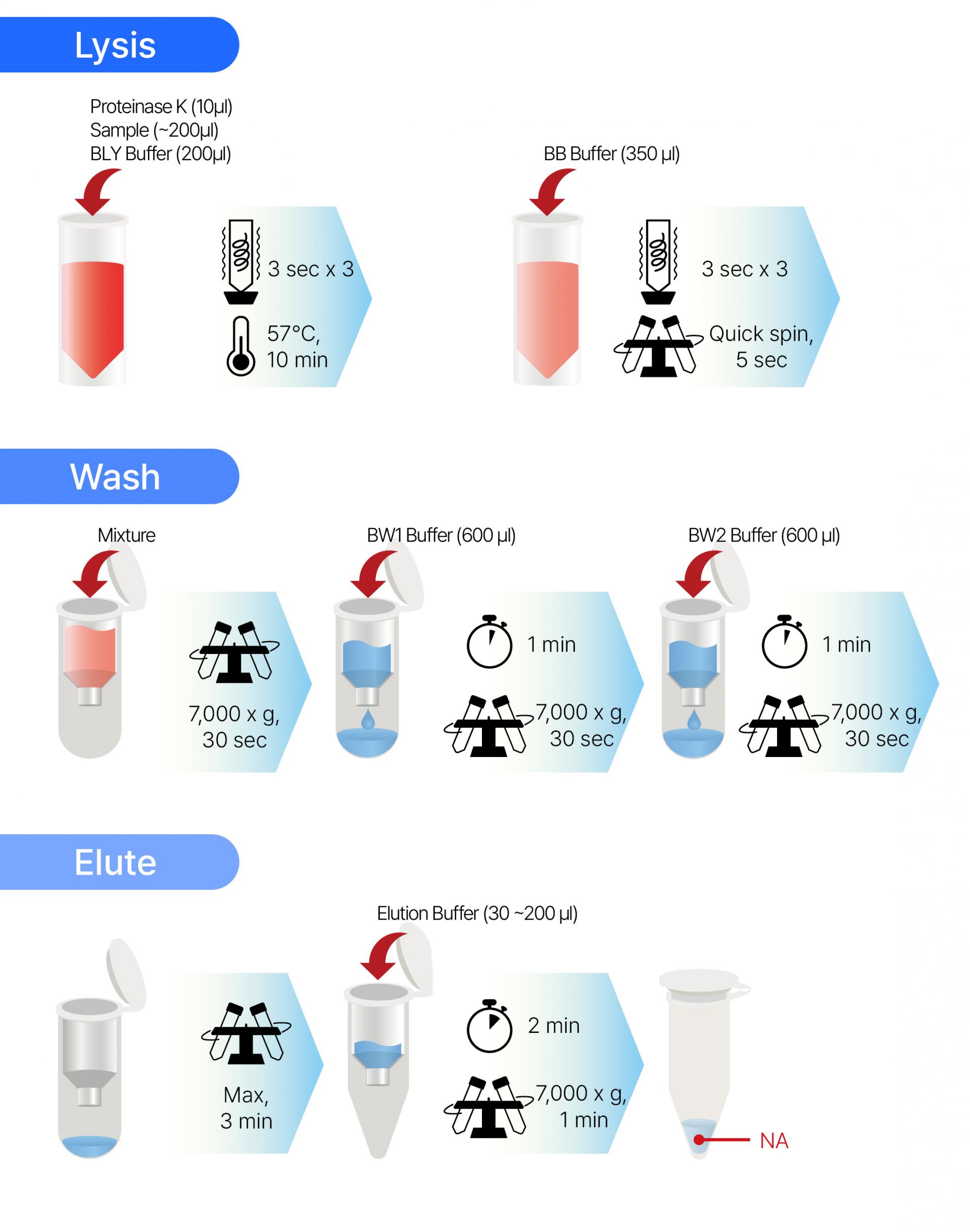 Lysis

Proteinase K (10µl)
Sample (~200µl)
BLY Buffer (200µl)

3 sec x 3

57°C, 10 min

BB Buffer (350 µl)

3 sec x 3

Quick spin, 5 sec

Wash

Mixture

7,000 x g, 30 sec

BW1 Buffer (600 µl)

1 min

7,000 x g, 30 sec

BW2 Buffer (600 µl)

1 min

7,000 x g, 30 sec

Elute

Max, 3 min

Elution Buffer (30 ~200 µl)

2 min

7,000 x g, 1 min

NA