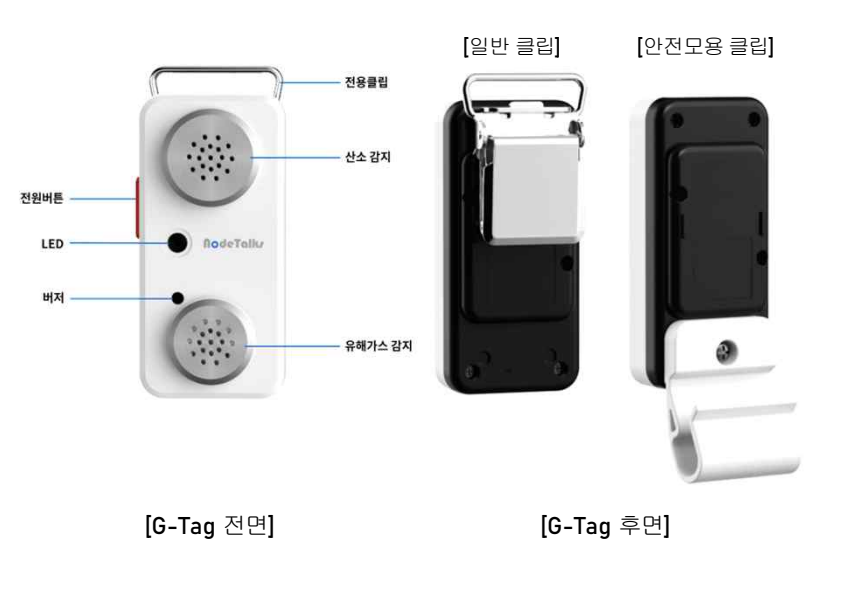 [일반 클립]

[안전모용 클립]

전용클립

산소 감지

전원버튼

LED

NodeTalks

버저

유해가스 감지

[G-Tag 전면]

[G-Tag 후면]