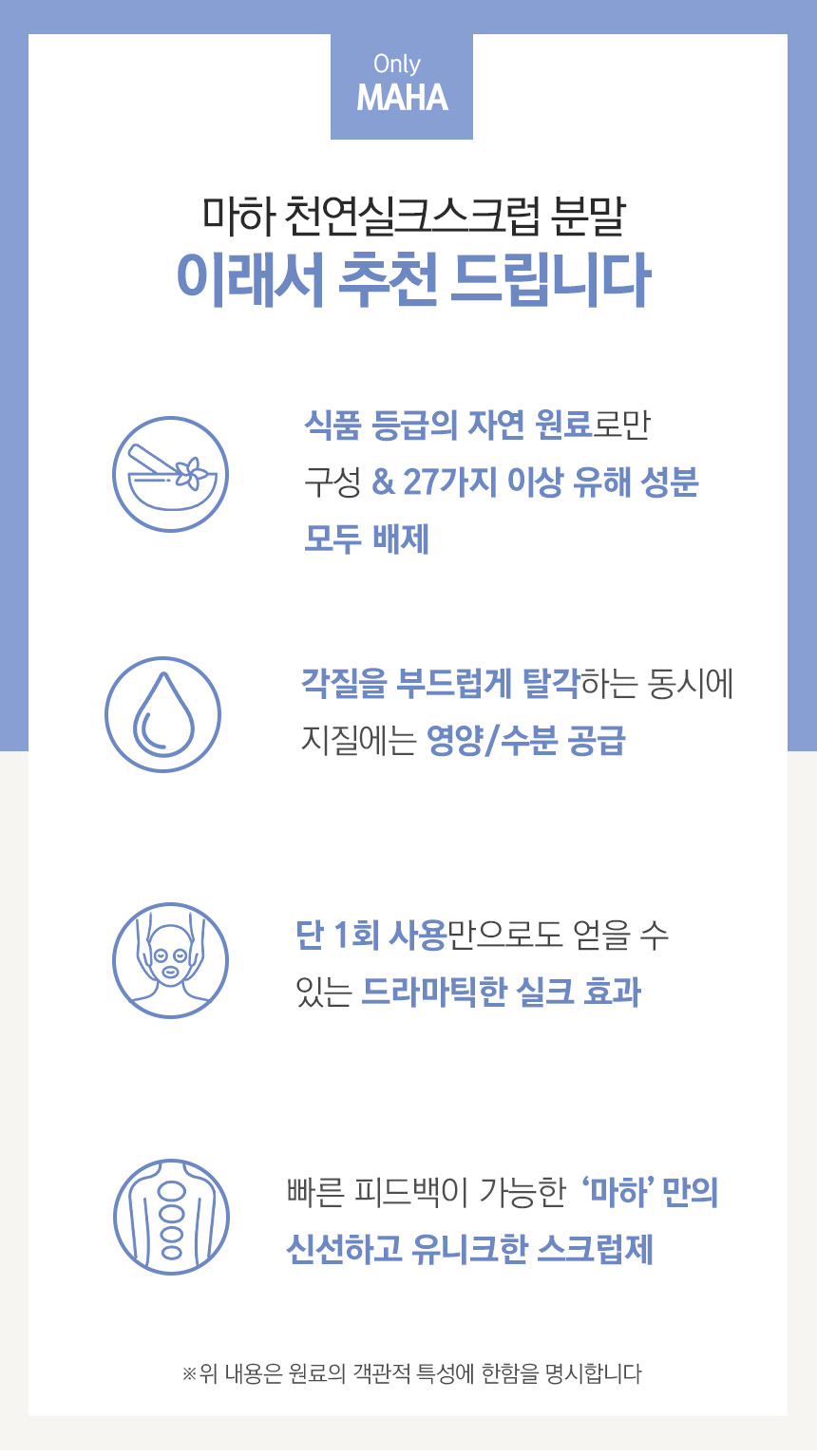 Only
MAHA

마하 천연실크스크럽 분말
이래서 추천 드립니다

식품 등급의 자연 원료로만 구성 & 27가지 이상 유해 성분 모두 배제

각질을 부드럽게 탈각하는 동시에 지질에는 영양/수분 공급

단 1회 사용만으로도 얻을 수 있는 드라마틱한 실크 효과

빠른 피드백이 가능한 '마하' 만의 신선하고 유니크한 스크럽제

※위 내용은 원료의 객관적 특성에 한함을 명시합니다