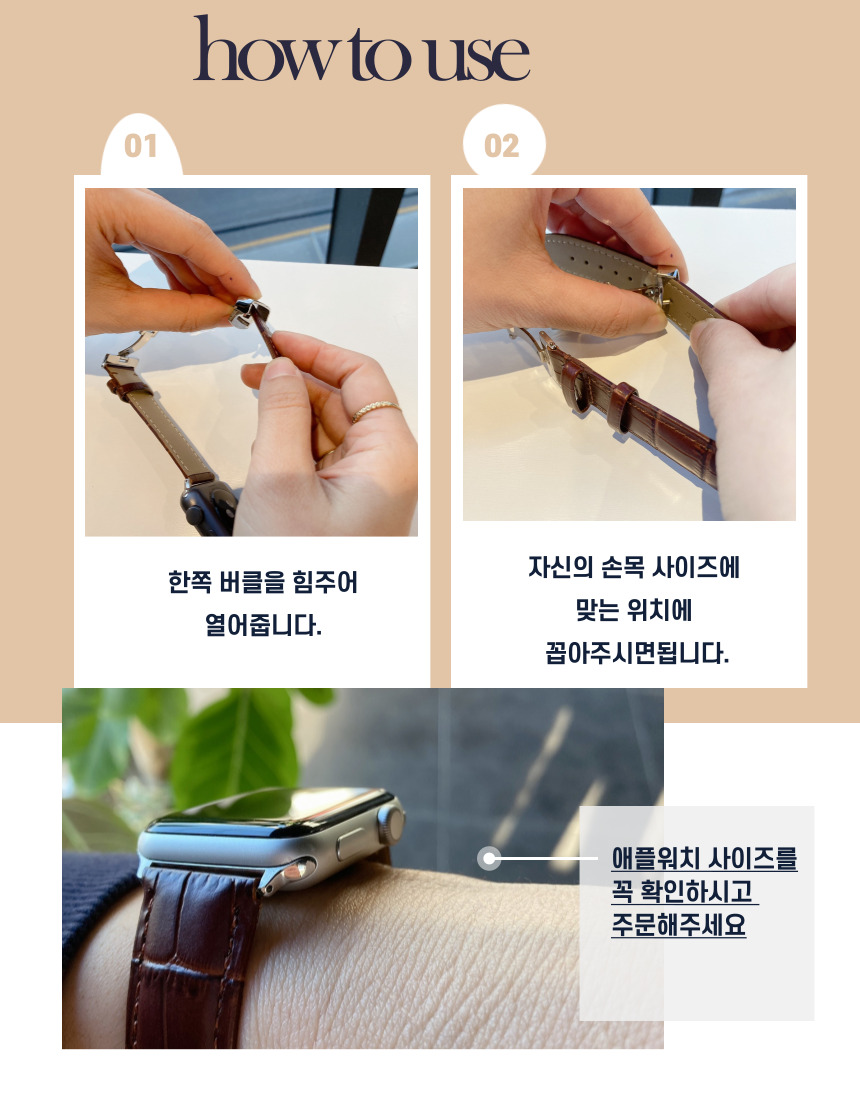 how to use

01

한쪽 버클을 힘주어
열어줍니다.

02

자신의 손목 사이즈에
맞는 위치에
꼽아주시면됩니다.

애플워치 사이즈를
꼭 확인하시고
주문해주세요