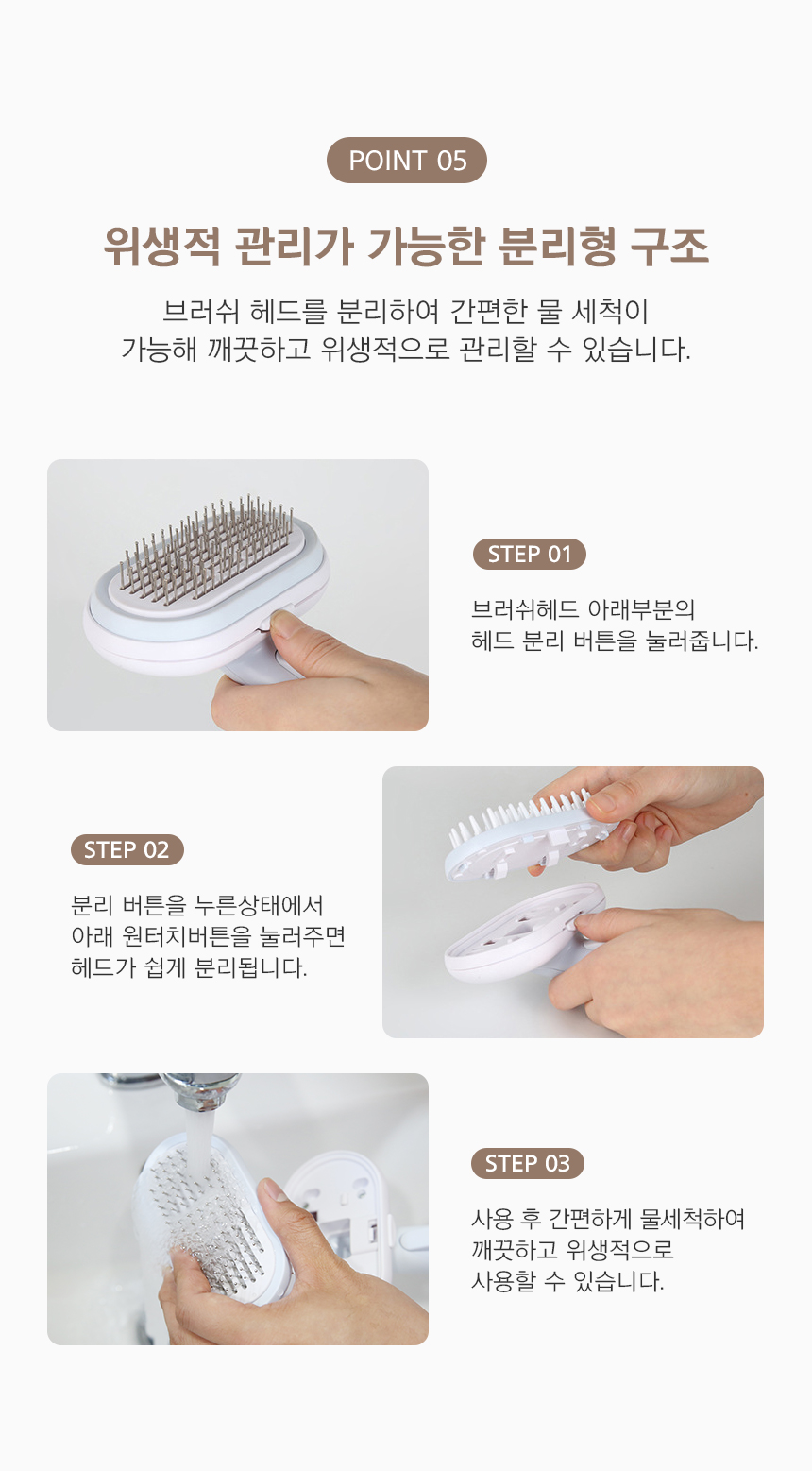 POINT 05

위생적 관리가 가능한 분리형 구조

브러쉬 헤드를 분리하여 간편한 물 세척이 가능해 깨끗하고 위생적으로 관리할 수 있습니다.

STEP 01

브러쉬헤드 아래부분의 헤드 분리 버튼을 눌러줍니다.

STEP 02

분리 버튼을 누른상태에서 아래 원터치버튼을 눌러주면 헤드가 쉽게 분리됩니다.

STEP 03

사용 후 간편하게 물세척하여 깨끗하고 위생적으로 사용할 수 있습니다.