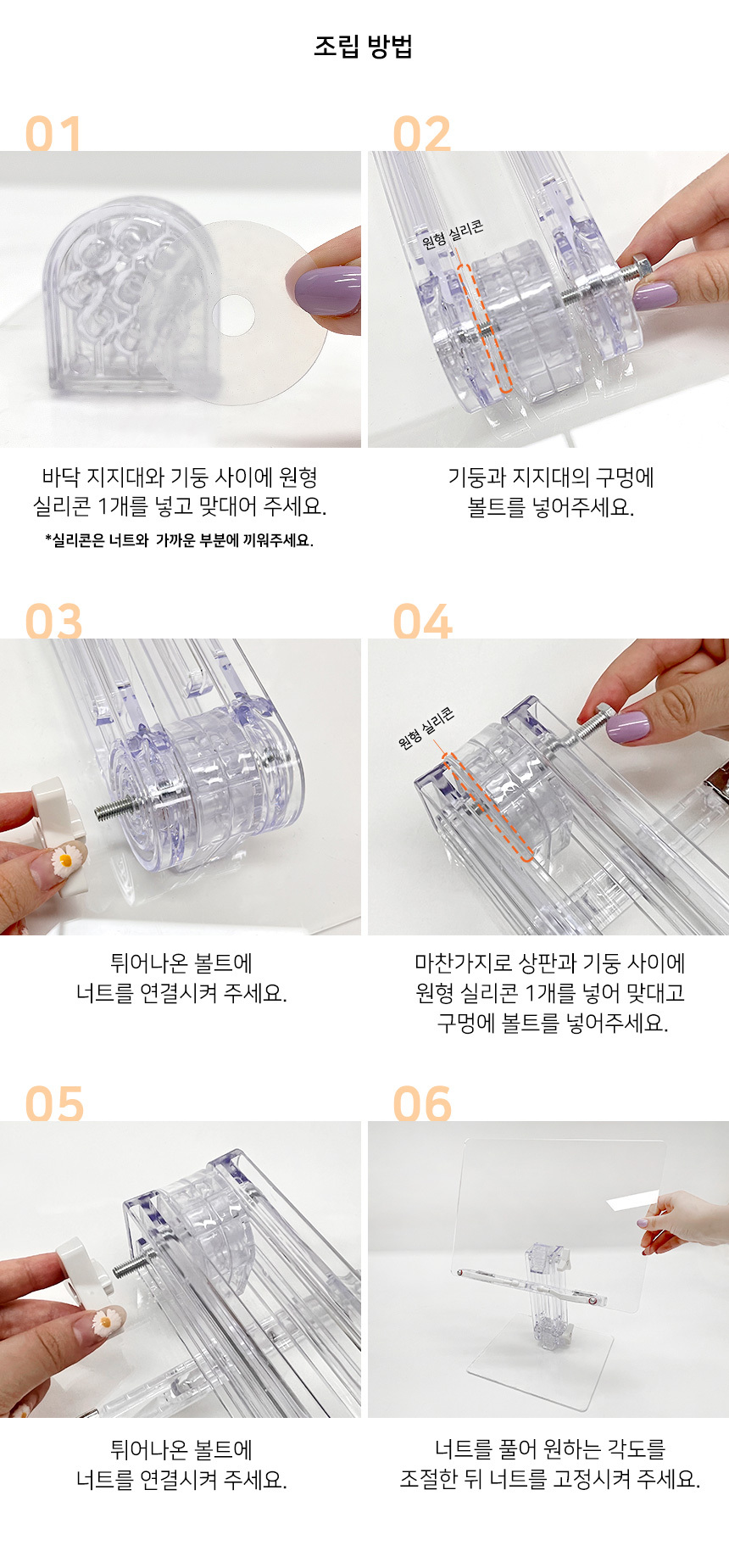 조립 방법

01

바닥 지지대와 기둥 사이에 원형 실리콘 1개를 넣고 맞대어 주세요.

*실리콘은 너트와 가까운 부분에 끼워주세요.

02

원형 실리콘

기둥과 지지대의 구멍에 볼트를 넣어주세요.

03

튀어나온 볼트에 너트를 연결시켜 주세요.

04

원형 실리콘

마찬가지로 상판과 기둥 사이에 원형 실리콘 1개를 넣어 맞대고 구멍에 볼트를 넣어주세요.

05

튀어나온 볼트에 너트를 연결시켜 주세요.

06

너트를 풀어 원하는 각도를 조절한 뒤 너트를 고정시켜 주세요.