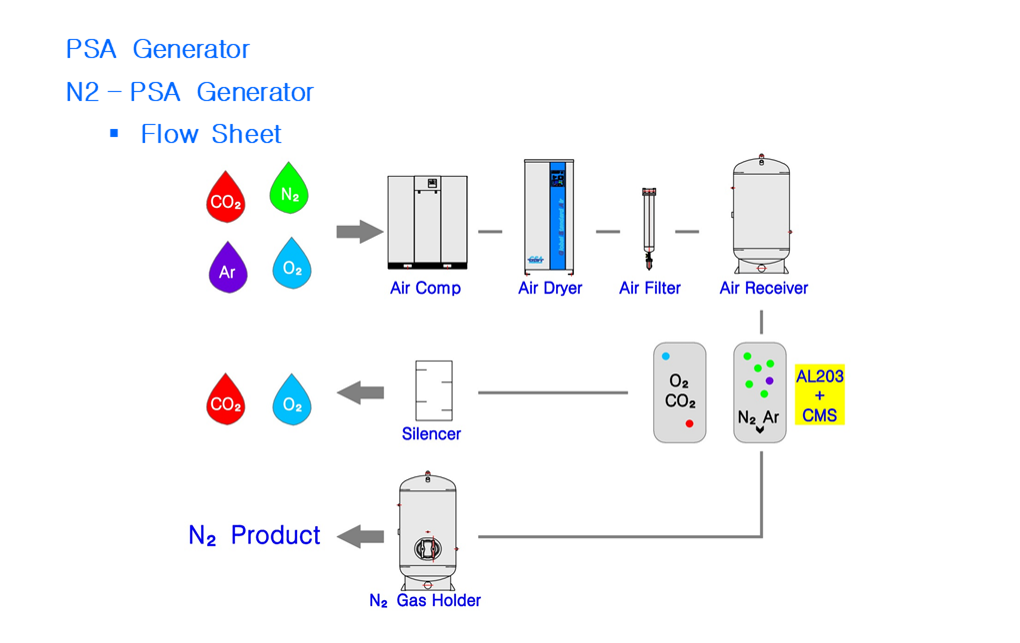 PSA Generator

N2 – PSA Generator

▪ Flow Sheet

$CO_2$ $N_2$
Ar $O_2$

Air Comp
Air Dryer
Air Filter
Air Receiver

$CO_2$ $O_2$

Silencer

$O_2$
$CO_2$

$N_2$ Ar

AL203
+
CMS

$N_2$ Product

$N_2$ Gas Holder