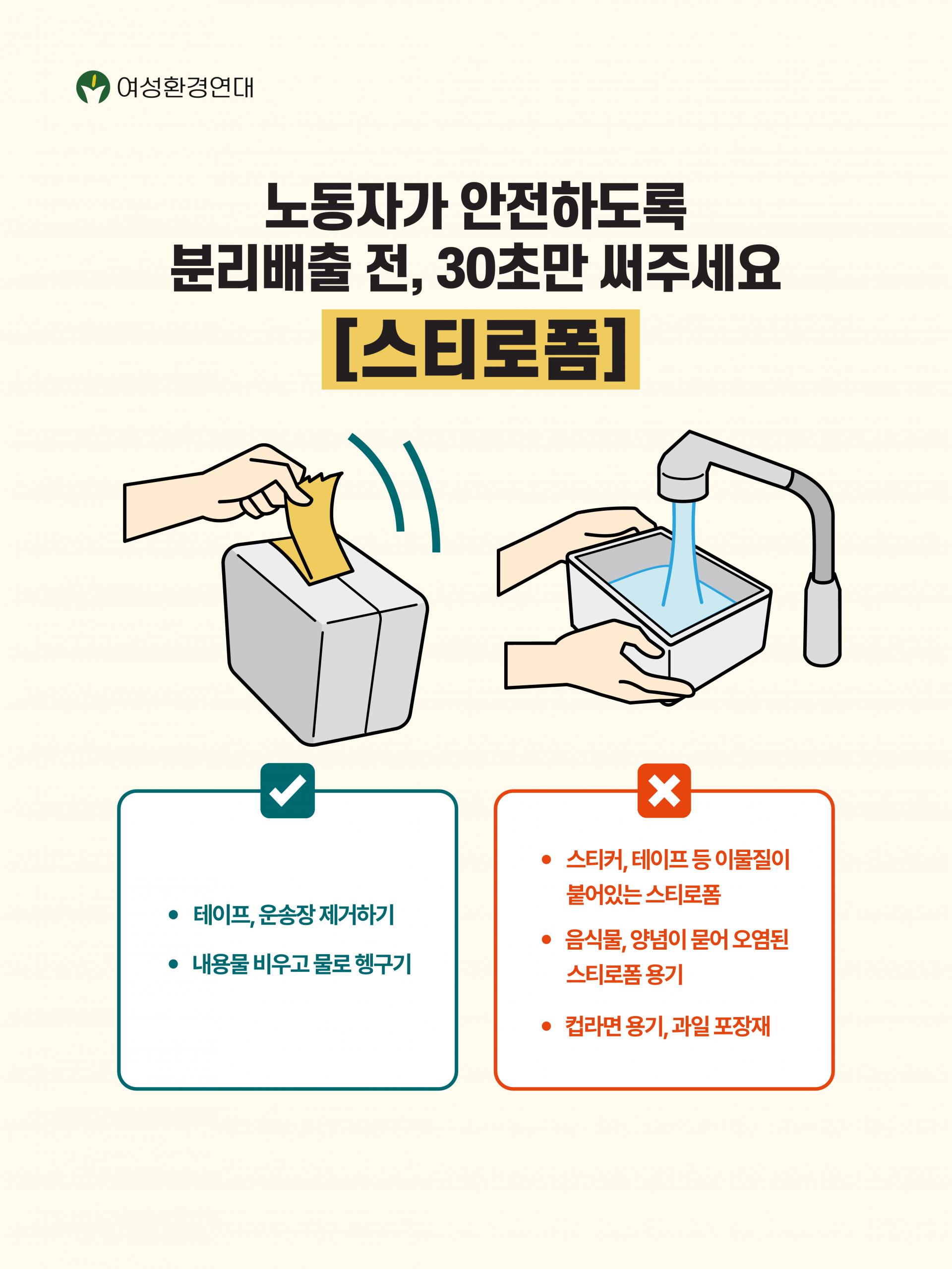 여성환경연대

노동자가 안전하도록
분리배출 전, 30초만 써주세요

[스티로폼]

• 테이프, 운송장 제거하기
• 내용물 비우고 물로 헹구기

• 스티커, 테이프 등 이물질이 붙어있는 스티로폼
• 음식물, 양념이 묻어 오염된 스티로폼 용기
• 컵라면 용기, 과일 포장재