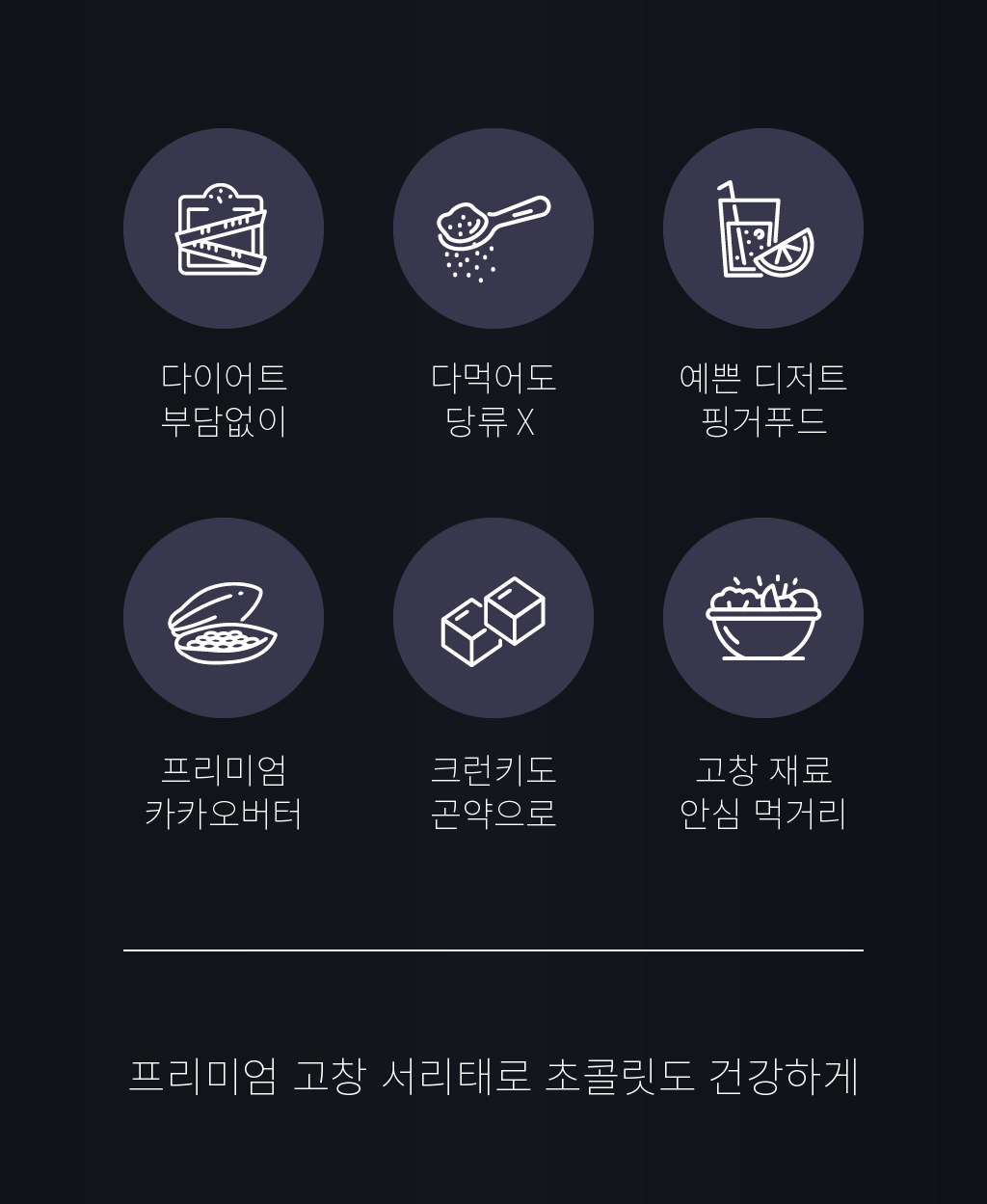 다이어트
부담없이

다먹어도
당류 X

예쁜 디저트
핑거푸드

프리미엄
카카오버터

크런키도
곤약으로

고창 재료
안심 먹거리

프리미엄 고창 서리태로 초콜릿도 건강하게