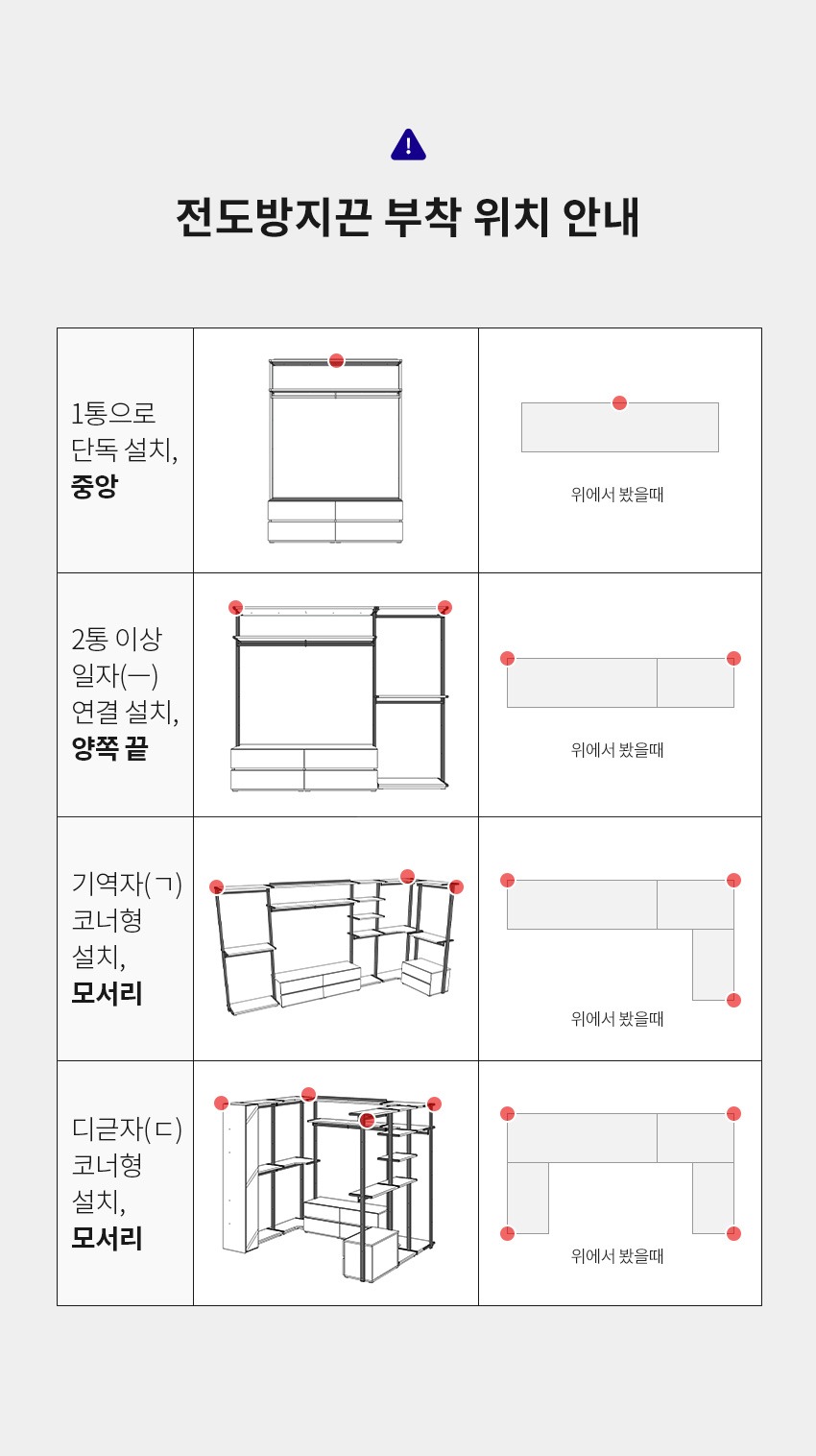 전도방지끈 부착 위치 안내

| | | |
|---|---|---|
| 1통으로 단독 설치, **중앙** | | 위에서 봤을때 |
| 2통 이상 일자(ㅡ) 연결 설치, **양쪽 끝** | | 위에서 봤을때 |
| 기역자(ㄱ) 코너형 설치, **모서리** | | 위에서 봤을때 |
| 디귿자(ㄷ) 코너형 설치, **모서리** | | 위에서 봤을때 |