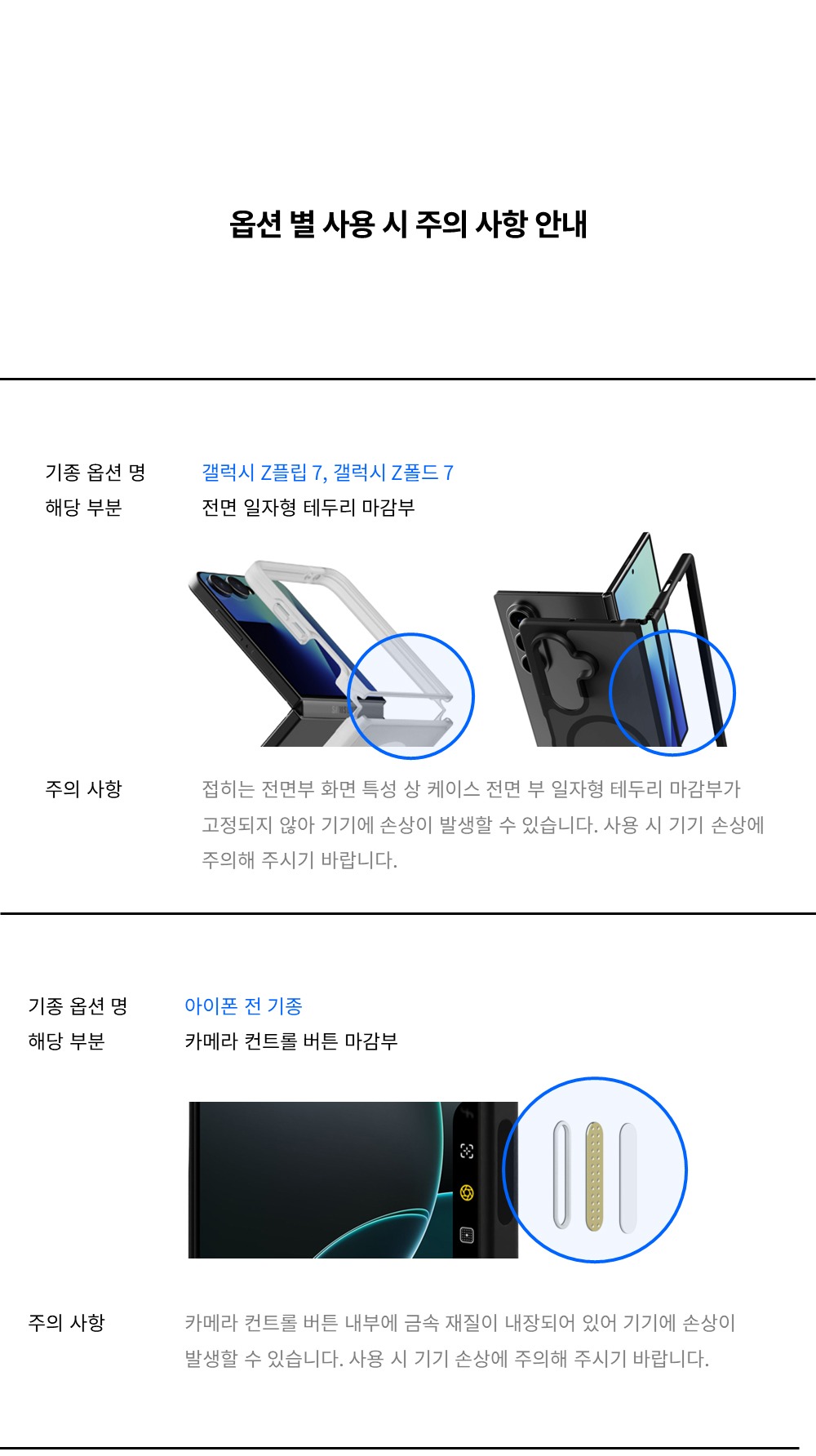 옵션 별 사용 시 주의 사항 안내

기종 옵션 명 갤럭시 Z플립 7, 갤럭시 Z폴드 7
해당 부분 전면 일자형 테두리 마감부

주의 사항 접히는 전면부 화면 특성 상 케이스 전면 부 일자형 테두리 마감부가 고정되지 않아 기기에 손상이 발생할 수 있습니다. 사용 시 기기 손상에 주의해 주시기 바랍니다.

기종 옵션 명 아이폰 전 기종
해당 부분 카메라 컨트롤 버튼 마감부

주의 사항 카메라 컨트롤 버튼 내부에 금속 재질이 내장되어 있어 기기에 손상이 발생할 수 있습니다. 사용 시 기기 손상에 주의해 주시기 바랍니다.