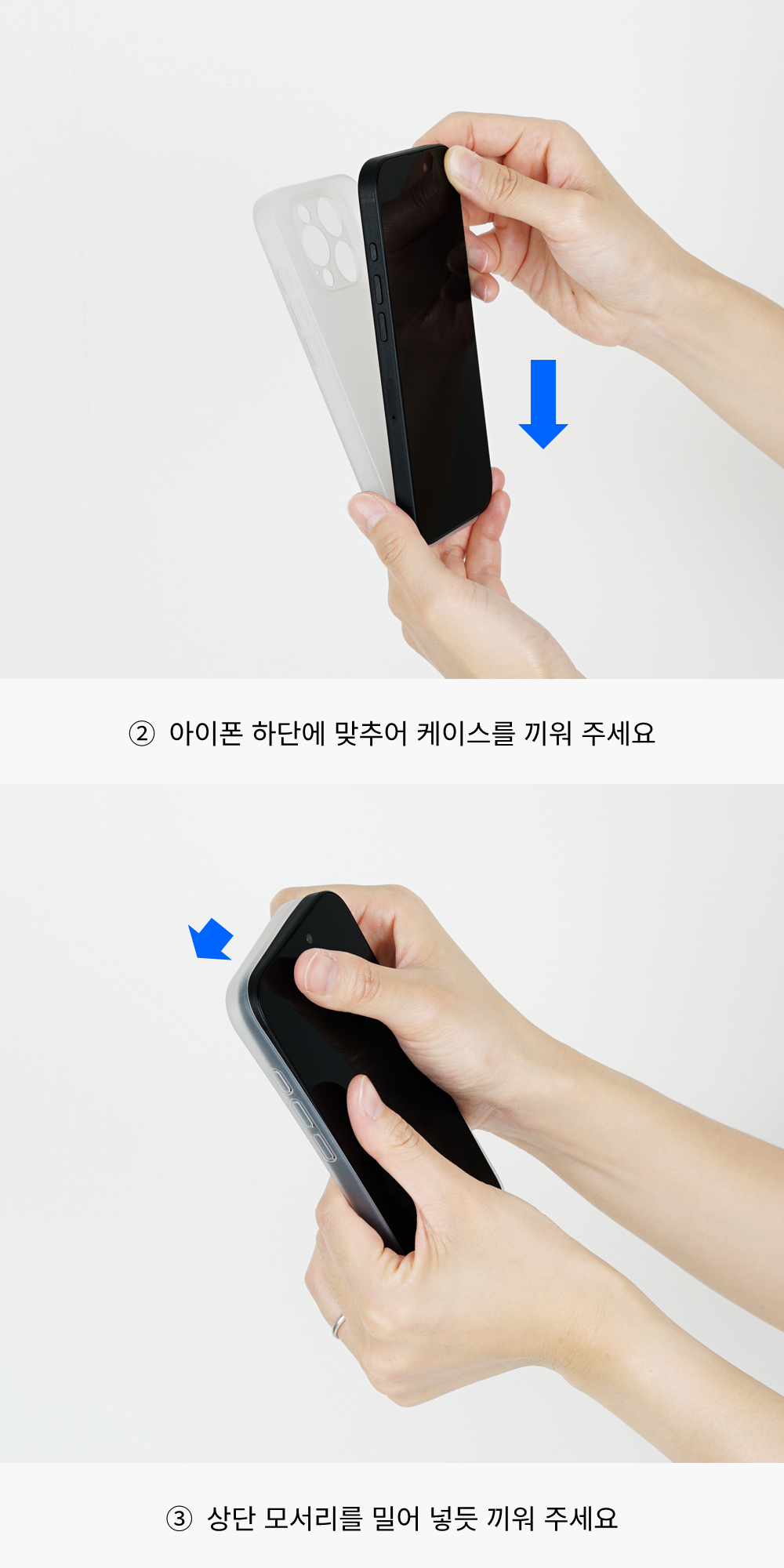 ② 아이폰 하단에 맞추어 케이스를 끼워 주세요

③ 상단 모서리를 밀어 넣듯 끼워 주세요