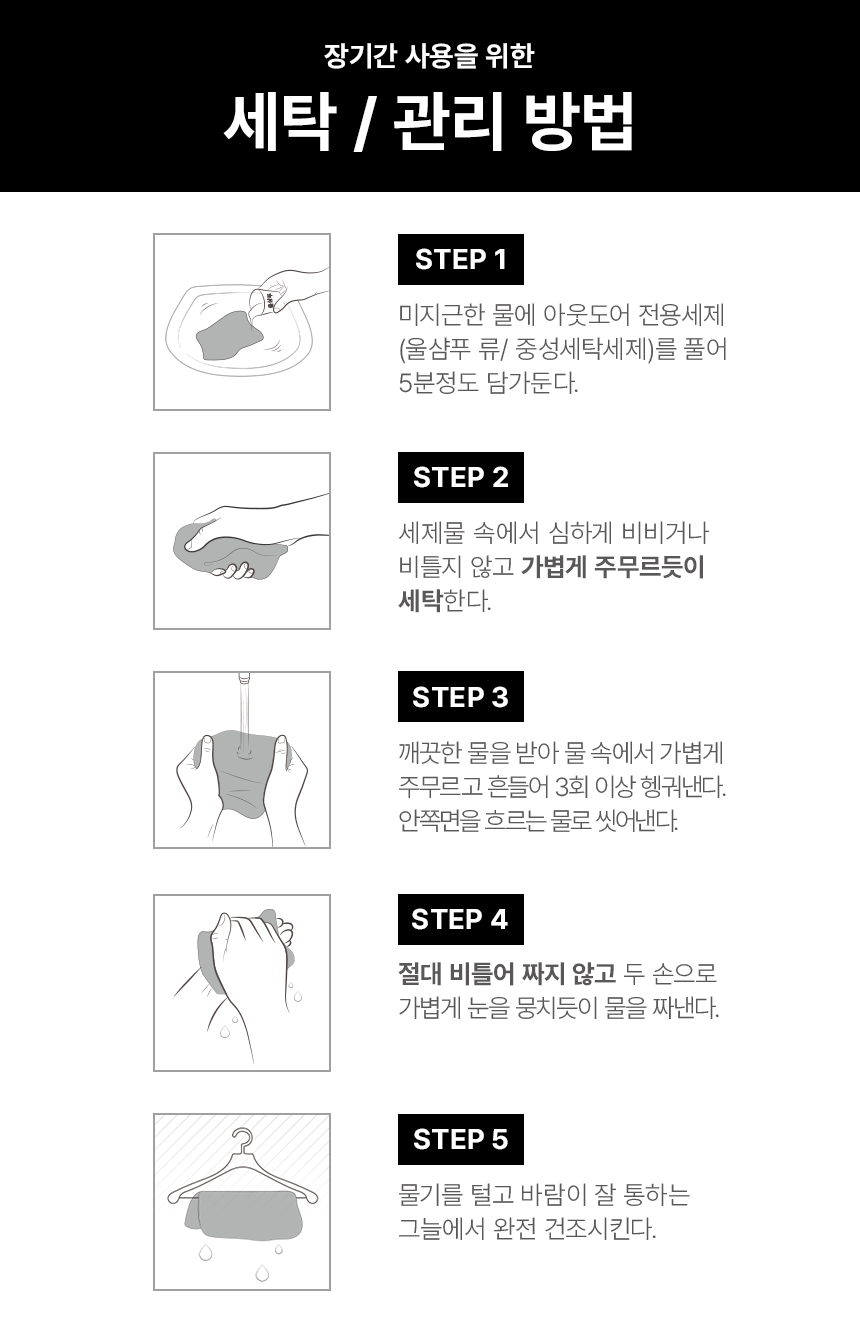 장기간 사용을 위한

세탁 / 관리 방법

STEP 1

미지근한 물에 아웃도어 전용세제 (울샴푸 류/ 중성세탁세제)를 풀어 5분정도 담가둔다.

STEP 2

세제물 속에서 심하게 비비거나 비틀지 않고 가볍게 주무르듯이 세탁한다.

STEP 3

깨끗한 물을 받아 물 속에서 가볍게 주무르고 흔들어 3회 이상 헹궈낸다. 안쪽면을 흐르는 물로 씻어낸다.

STEP 4

절대 비틀어 짜지 않고 두 손으로 가볍게 눈을 뭉치듯이 물을 짜낸다.

STEP 5

물기를 털고 바람이 잘 통하는 그늘에서 완전 건조시킨다.