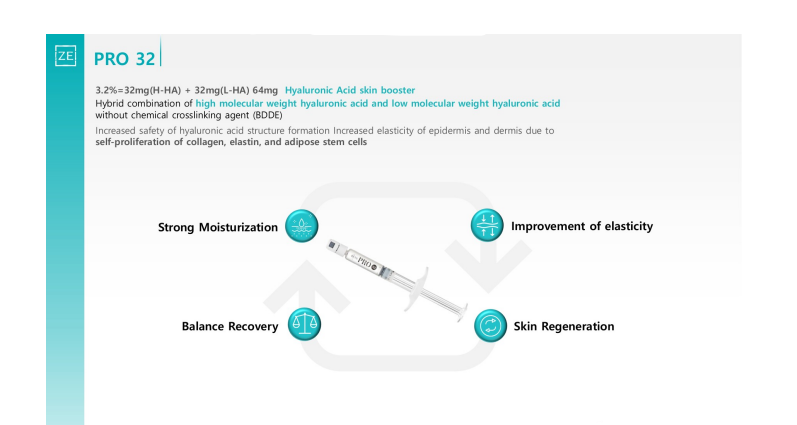 ZE

PRO 32

3.2%=32mg(H-HA) + 32mg(L-HA) 64mg Hyaluronic Acid skin booster
Hybrid combination of high molecular weight hyaluronic acid and low molecular weight hyaluronic acid without chemical crosslinking agent (BDDE)
Increased safety of hyaluronic acid structure formation Increased elasticity of epidermis and dermis due to self-proliferation of collagen, elastin, and adipose stem cells

Strong Moisturization

Improvement of elasticity

PRO

Balance Recovery

Skin Regeneration