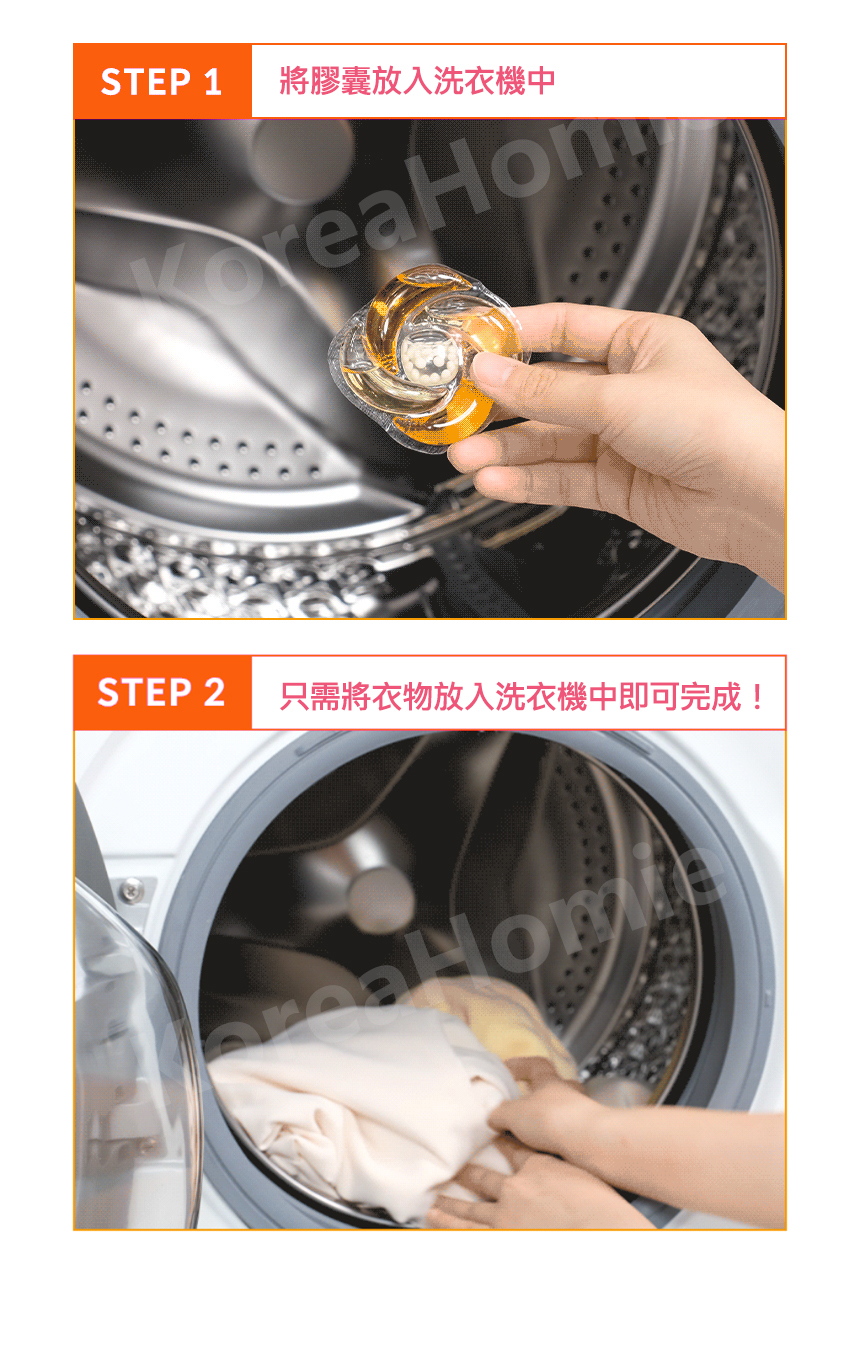 STEP 1

將膠囊放入洗衣機中

KoreaHomie

STEP 2

只需將衣物放入洗衣機中即可完成！

KoreaHomie