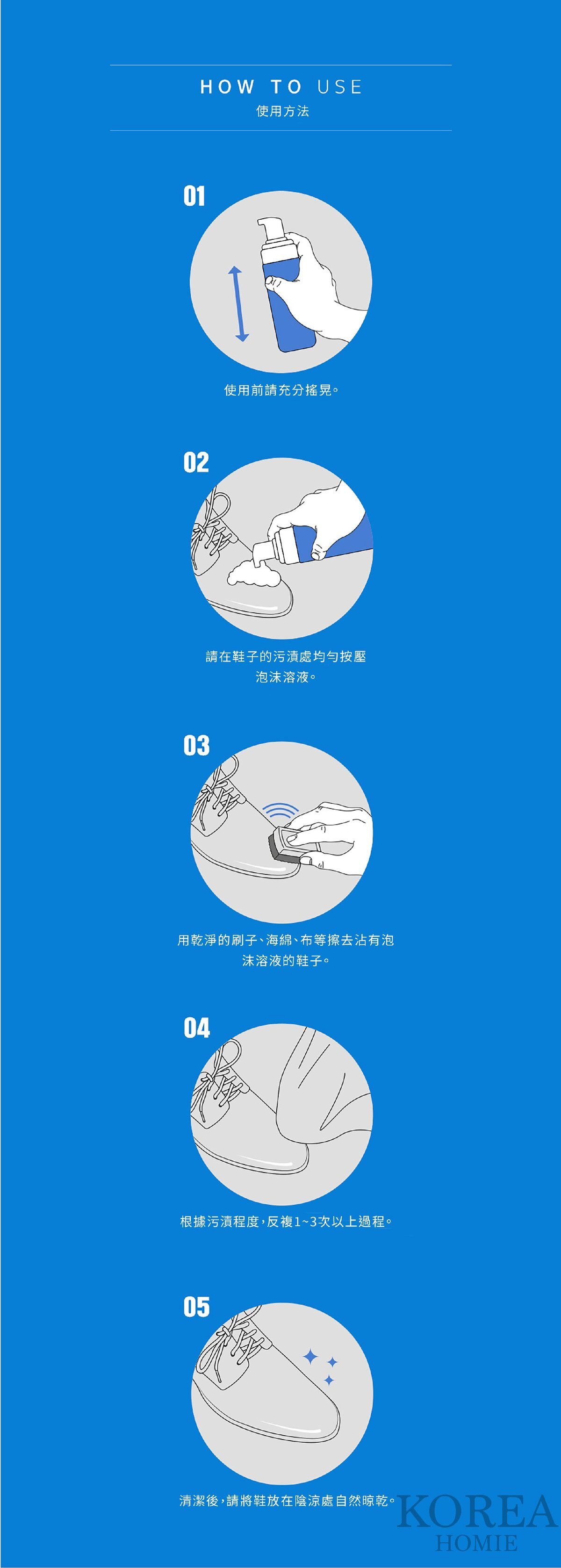 HOW TO USE
使用方法

01

使用前請充分搖晃。

02

請在鞋子的污漬處均勻按壓泡沫溶液。

03

用乾淨的刷子、海綿、布等擦去沾有泡沫溶液的鞋子。

04

根據污漬程度，反複1~3次以上過程。

05

清潔後，請將鞋放在陰涼處自然晾乾。

KOREA
HOMIE