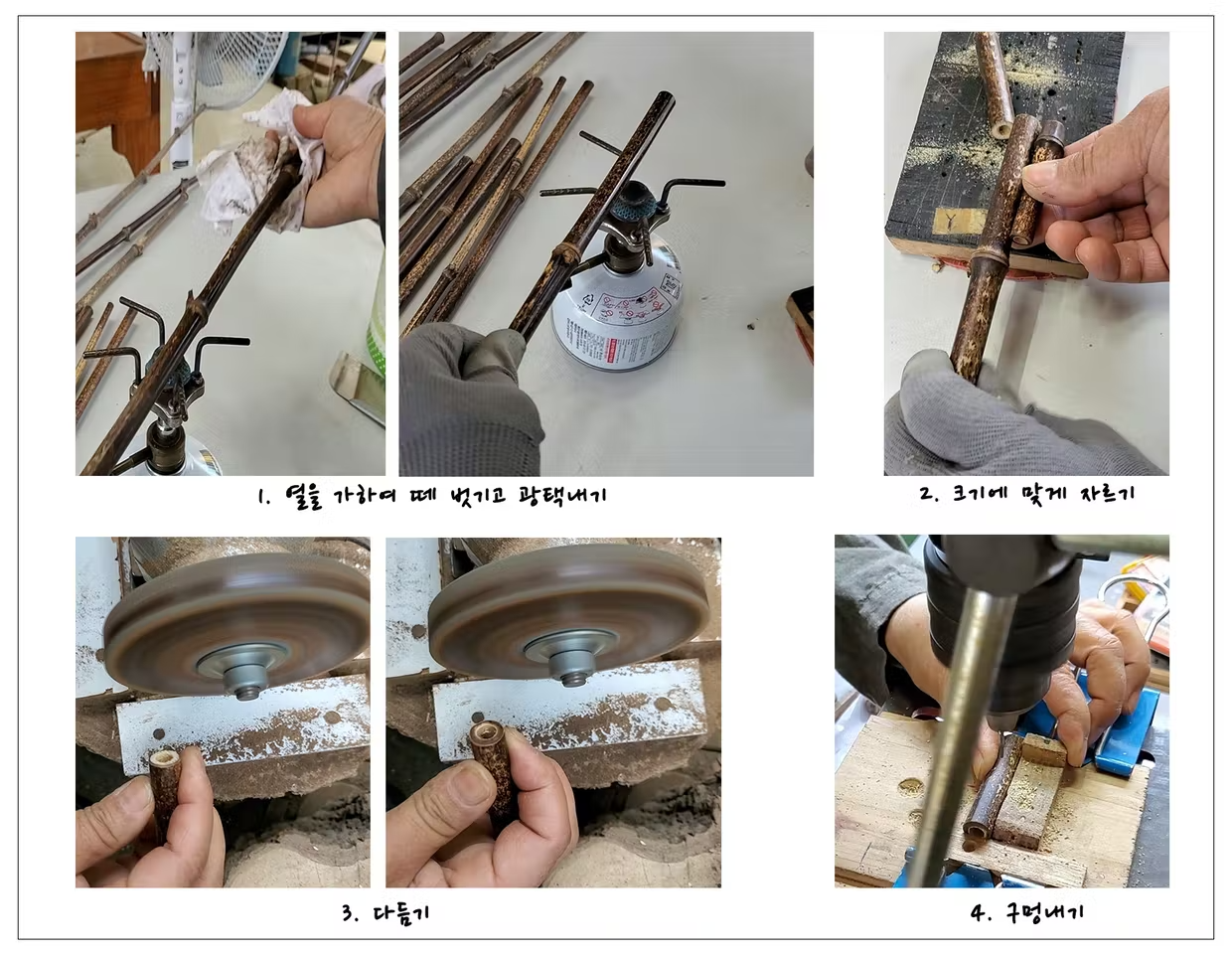 1. 열을 가하여 때 벗기고 광택내기

2. 크기에 맞게 자르기

3. 다듬기

4. 구멍내기