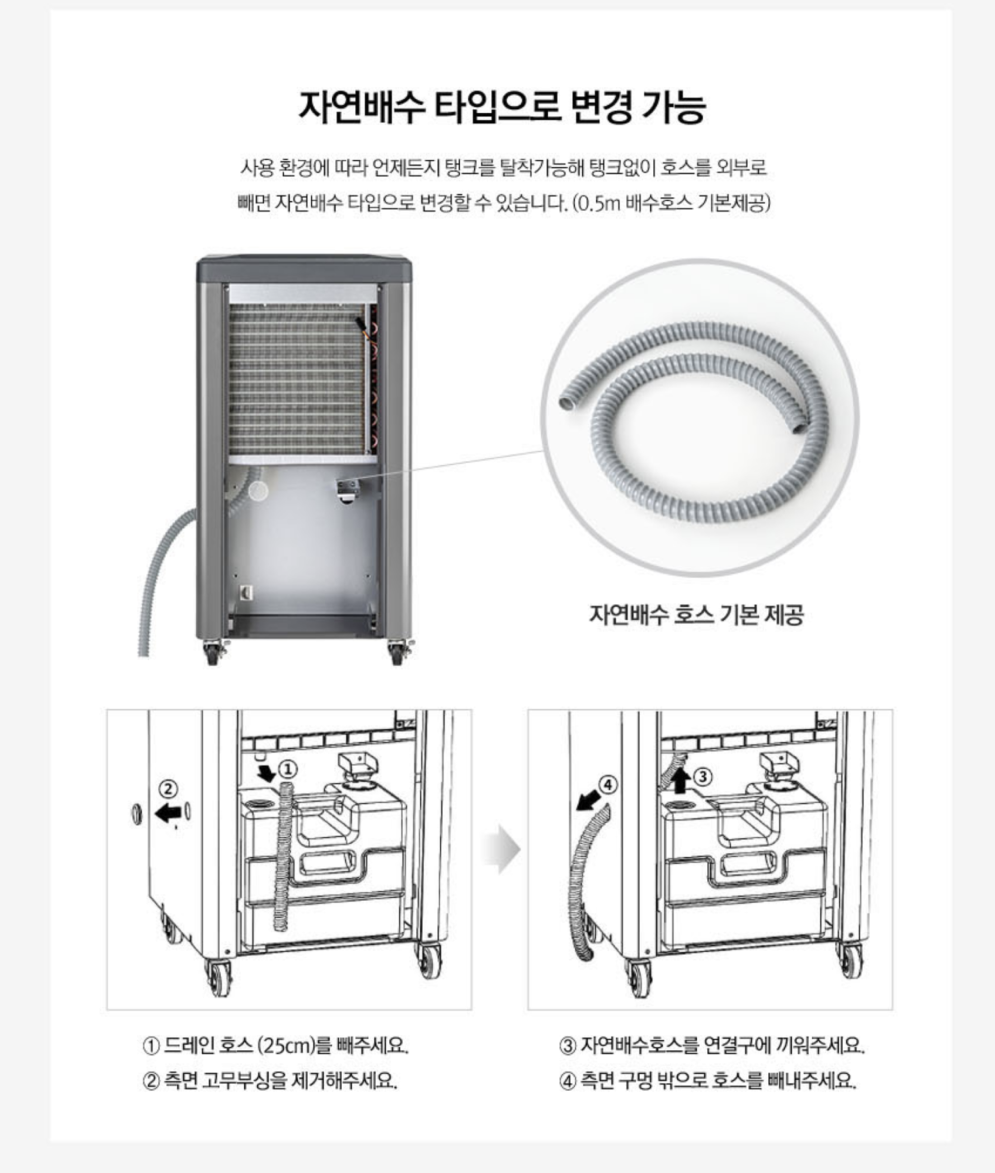 자연배수 타입으로 변경 가능

사용 환경에 따라 언제든지 탱크를 탈착가능해 탱크없이 호스를 외부로 빼면 자연배수 타입으로 변경할 수 있습니다. (0.5m 배수호스 기본제공)

자연배수 호스 기본 제공

②
①

④
③

① 드레인 호스 (25cm)를 빼주세요.
② 측면 고무부싱을 제거해주세요.

③ 자연배수호스를 연결구에 끼워주세요.
④ 측면 구멍 밖으로 호스를 빼내주세요.