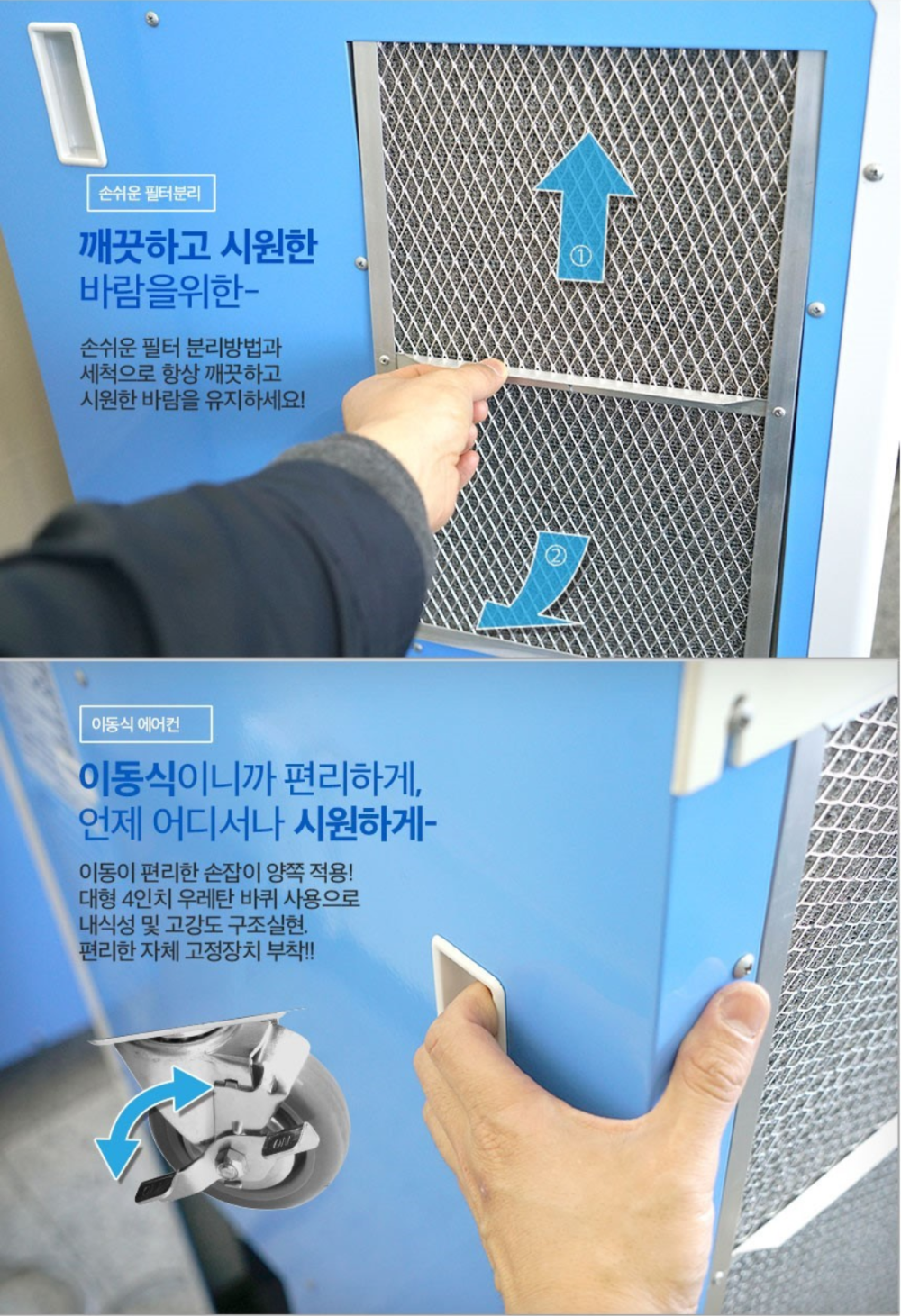 손쉬운 필터분리

깨끗하고 시원한 바람을위한-

손쉬운 필터 분리방법과 세척으로 항상 깨끗하고 시원한 바람을 유지하세요!

①

②

이동식 에어컨

이동식이니까 편리하게, 언제 어디서나 시원하게-

이동이 편리한 손잡이 양쪽 적용! 대형 4인치 우레탄 바퀴 사용으로 내식성 및 고강도 구조실현. 편리한 자체 고정장치 부착!!