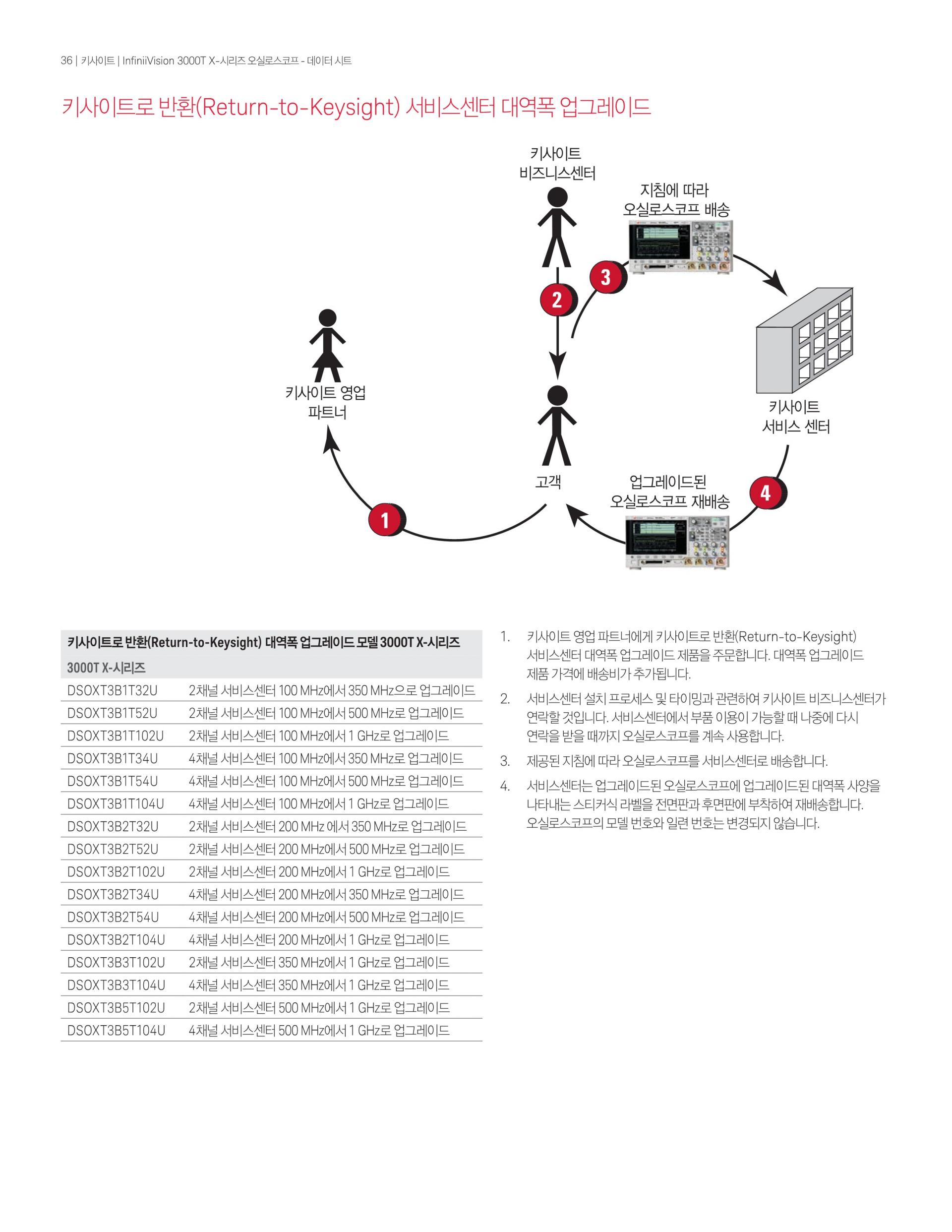 36 | 키사이트 | InfiniiVision 3000T X-시리즈 오실로스코프 - 데이터 시트

키사이트로 반환(Return-to-Keysight) 서비스센터 대역폭 업그레이드

키사이트 비즈니스센터

지침에 따라 오실로스코프 배송

3

2

키사이트 영업 파트너

키사이트 서비스 센터

고객

업그레이드된 오실로스코프 재배송

4

1

| 키사이트로 반환(Return-to-Keysight) 대역폭 업그레이드 모델 3000T X-시리즈 | |
|---|---|
| 3000T X-시리즈 | |
| DSOXT3B1T32U | 2채널 서비스센터 100 MHz에서 350 MHz으로 업그레이드 |
| DSOXT3B1T52U | 2채널 서비스센터 100 MHz에서 500 MHz로 업그레이드 |
| DSOXT3B1T102U | 2채널 서비스센터 100 MHz에서 1 GHz로 업그레이드 |
| DSOXT3B1T34U | 4채널 서비스센터 100 MHz에서 350 MHz로 업그레이드 |
| DSOXT3B1T54U | 4채널 서비스센터 100 MHz에서 500 MHz로 업그레이드 |
| DSOXT3B1T104U | 4채널 서비스센터 100 MHz에서 1 GHz로 업그레이드 |
| DSOXT3B2T32U | 2채널 서비스센터 200 MHz 에서 350 MHz로 업그레이드 |
| DSOXT3B2T52U | 2채널 서비스센터 200 MHz에서 500 MHz로 업그레이드 |
| DSOXT3B2T102U | 2채널 서비스센터 200 MHz에서 1 GHz로 업그레이드 |
| DSOXT3B2T34U | 4채널 서비스센터 200 MHz에서 350 MHz로 업그레이드 |
| DSOXT3B2T54U | 4채널 서비스센터 200 MHz에서 500 MHz로 업그레이드 |
| DSOXT3B2T104U | 4채널 서비스센터 200 MHz에서 1 GHz로 업그레이드 |
| DSOXT3B3T102U | 2채널 서비스센터 350 MHz에서 1 GHz로 업그레이드 |
| DSOXT3B3T104U | 4채널 서비스센터 350 MHz에서 1 GHz로 업그레이드 |
| DSOXT3B5T102U | 2채널 서비스센터 500 MHz에서 1 GHz로 업그레이드 |
| DSOXT3B5T104U | 4채널 서비스센터 500 MHz에서 1 GHz로 업그레이드 |

1. 키사이트 영업 파트너에게 키사이트로 반환(Return-to-Keysight) 서비스센터 대역폭 업그레이드 제품을 주문합니다. 대역폭 업그레이드 제품 가격에 배송비가 추가됩니다.

2. 서비스센터 설치 프로세스 및 타이밍과 관련하여 키사이트 비즈니스센터가 연락할 것입니다. 서비스센터에서 부품 이용이 가능할 때 나중에 다시 연락을 받을 때까지 오실로스코프를 계속 사용합니다.

3. 제공된 지침에 따라 오실로스코프를 서비스센터로 배송합니다.

4. 서비스센터는 업그레이드된 오실로스코프에 업그레이드된 대역폭 사양을 나타내는 스티커식 라벨을 전면판과 후면판에 부착하여 재배송합니다. 오실로스코프의 모델 번호와 일련 번호는 변경되지 않습니다.