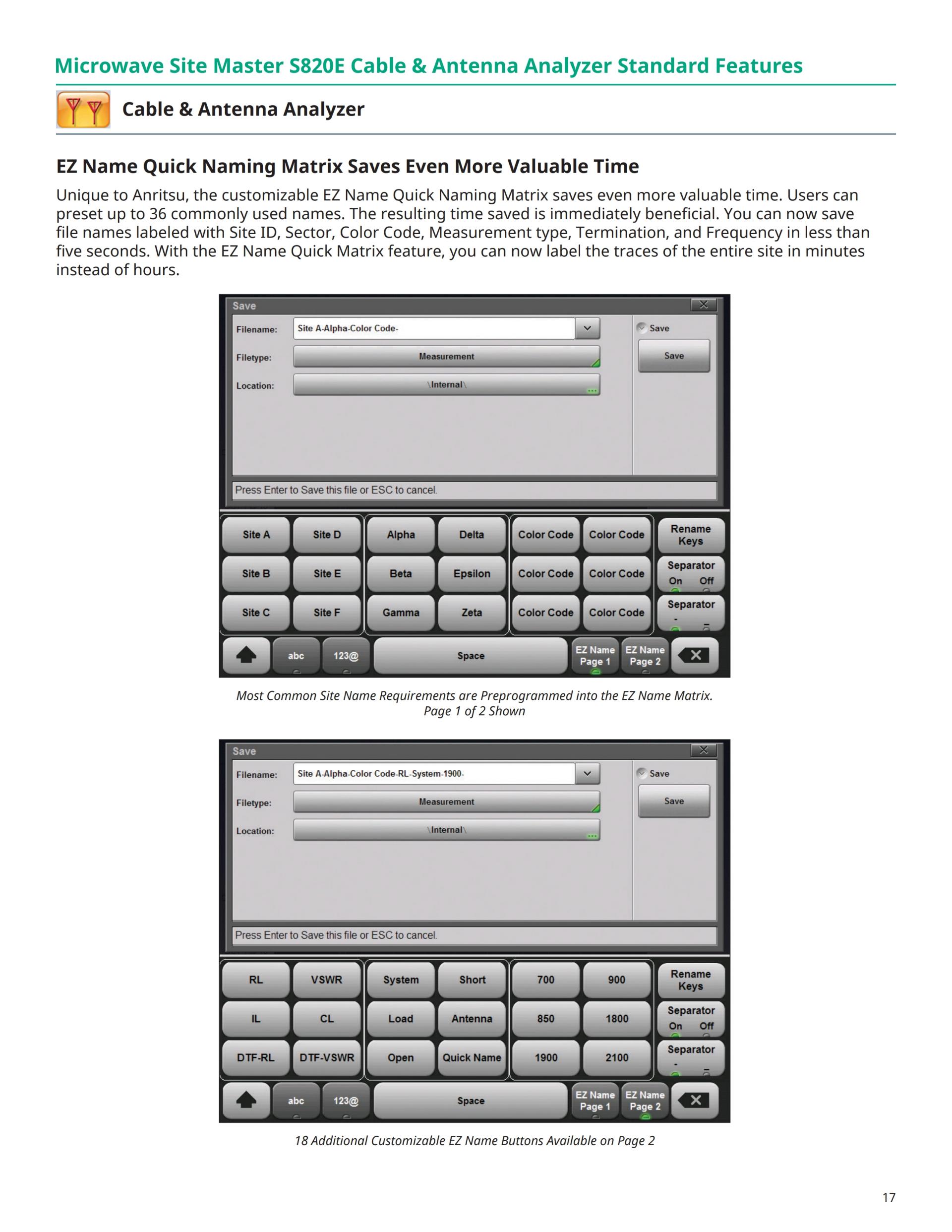 Microwave Site Master S820E Cable & Antenna Analyzer Standard Features

Cable & Antenna Analyzer

EZ Name Quick Naming Matrix Saves Even More Valuable Time

Unique to Anritsu, the customizable EZ Name Quick Naming Matrix saves even more valuable time. Users can preset up to 36 commonly used names. The resulting time saved is immediately beneficial. You can now save file names labeled with Site ID, Sector, Color Code, Measurement type, Termination, and Frequency in less than five seconds. With the EZ Name Quick Matrix feature, you can now label the traces of the entire site in minutes instead of hours.

Save
Filename: Site A-Alpha-Color Code-
Filetype: Measurement
Location: \Internal\
Save
Save
Press Enter to Save this file or ESC to cancel.

Site A Site D Alpha Delta Color Code Color Code Rename Keys
Site B Site E Beta Epsilon Color Code Color Code Separator On Off
Site C Site F Gamma Zeta Color Code Color Code Separator - _
abc 123@ Space EZ Name Page 1 EZ Name Page 2

Most Common Site Name Requirements are Preprogrammed into the EZ Name Matrix. Page 1 of 2 Shown

Save
Filename: Site A-Alpha-Color Code-RL-System-1900-
Filetype: Measurement
Location: \Internal\
Save
Save
Press Enter to Save this file or ESC to cancel.

RL VSWR System Short 700 900 Rename Keys
IL CL Load Antenna 850 1800 Separator On Off
DTF-RL DTF-VSWR Open Quick Name 1900 2100 Separator - _
abc 123@ Space EZ Name Page 1 EZ Name Page 2

18 Additional Customizable EZ Name Buttons Available on Page 2

17