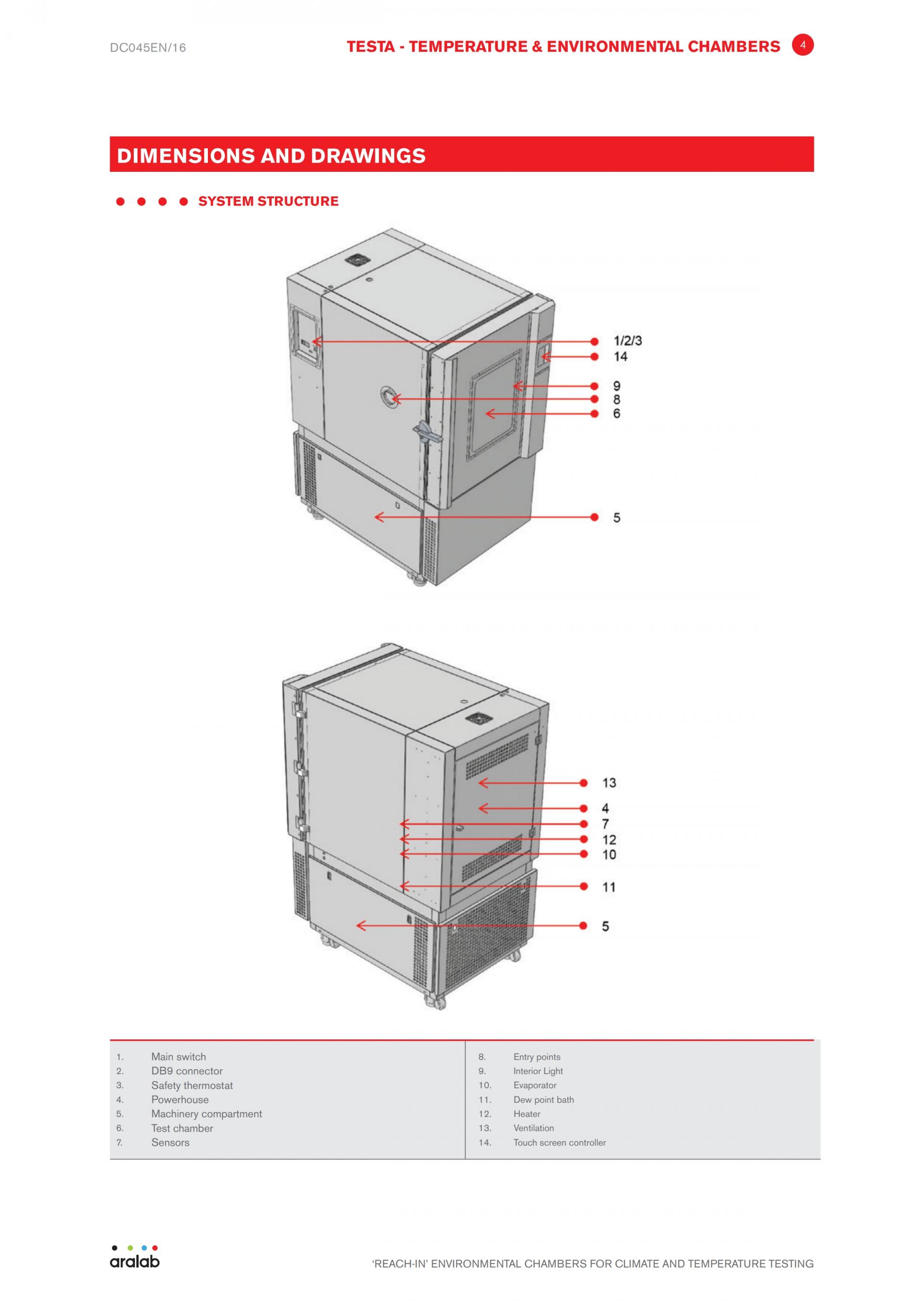 DC045EN/16

TESTA - TEMPERATURE & ENVIRONMENTAL CHAMBERS 4

DIMENSIONS AND DRAWINGS

SYSTEM STRUCTURE

1/2/3
14
9
8
6
5

13
4
7
12
10
11
5

1. Main switch
2. DB9 connector
3. Safety thermostat
4. Powerhouse
5. Machinery compartment
6. Test chamber
7. Sensors

8. Entry points
9. Interior Light
10. Evaporator
11. Dew point bath
12. Heater
13. Ventilation
14. Touch screen controller

aralab

'REACH-IN' ENVIRONMENTAL CHAMBERS FOR CLIMATE AND TEMPERATURE TESTING