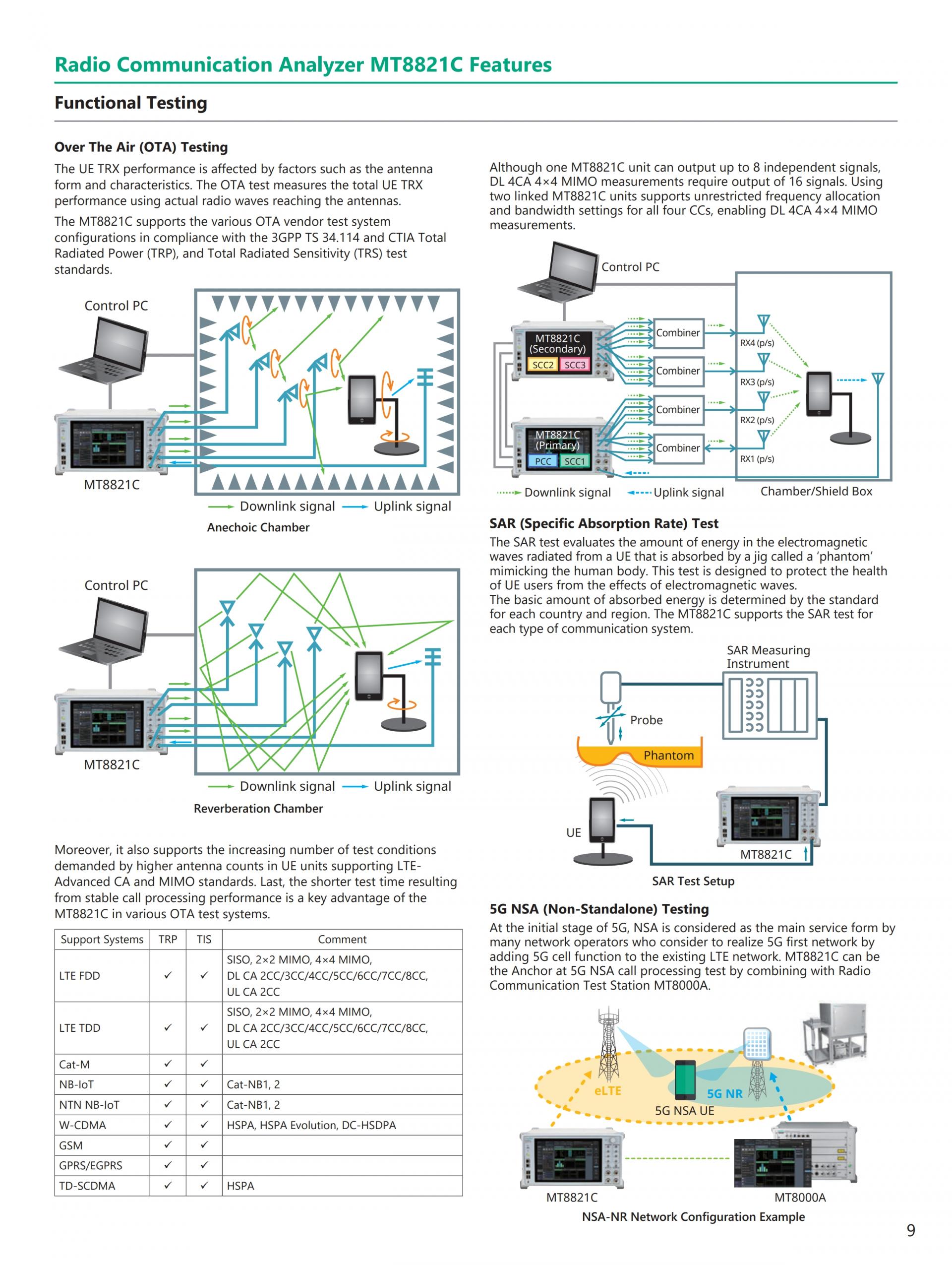 Radio Communication Analyzer MT8821C Features

Functional Testing

Over The Air (OTA) Testing

The UE TRX performance is affected by factors such as the antenna form and characteristics. The OTA test measures the total UE TRX performance using actual radio waves reaching the antennas.

The MT8821C supports the various OTA vendor test system configurations in compliance with the 3GPP TS 34.114 and CTIA Total Radiated Power (TRP), and Total Radiated Sensitivity (TRS) test standards.

Control PC

MT8821C

Downlink signal Uplink signal

Anechoic Chamber

Control PC

MT8821C

Downlink signal Uplink signal

Reverberation Chamber

Moreover, it also supports the increasing number of test conditions demanded by higher antenna counts in UE units supporting LTE-Advanced CA and MIMO standards. Last, the shorter test time resulting from stable call processing performance is a key advantage of the MT8821C in various OTA test systems.

| Support Systems | TRP | TIS | Comment |
|---|---|---|---|
| LTE FDD | ✓ | ✓ | SISO, 2×2 MIMO, 4×4 MIMO, DL CA 2CC/3CC/4CC/5CC/6CC/7CC/8CC, UL CA 2CC |
| LTE TDD | ✓ | ✓ | SISO, 2×2 MIMO, 4×4 MIMO, DL CA 2CC/3CC/4CC/5CC/6CC/7CC/8CC, UL CA 2CC |
| Cat-M | ✓ | ✓ | |
| NB-IoT | ✓ | ✓ | Cat-NB1, 2 |
| NTN NB-IoT | ✓ | ✓ | Cat-NB1, 2 |
| W-CDMA | ✓ | ✓ | HSPA, HSPA Evolution, DC-HSDPA |
| GSM | ✓ | ✓ | |
| GPRS/EGPRS | ✓ | ✓ | |
| TD-SCDMA | ✓ | ✓ | HSPA |

Although one MT8821C unit can output up to 8 independent signals, DL 4CA 4×4 MIMO measurements require output of 16 signals. Using two linked MT8821C units supports unrestricted frequency allocation and bandwidth settings for all four CCs, enabling DL 4CA 4×4 MIMO measurements.

Control PC

MT8821C (Secondary)
SCC2 SCC3

MT8821C (Primary)
PCC SCC1

Combiner
Combiner
Combiner
Combiner

RX4 (p/s)
RX3 (p/s)
RX2 (p/s)
RX1 (p/s)

Downlink signal Uplink signal Chamber/Shield Box

SAR (Specific Absorption Rate) Test

The SAR test evaluates the amount of energy in the electromagnetic waves radiated from a UE that is absorbed by a jig called a ‘phantom’ mimicking the human body. This test is designed to protect the health of UE users from the effects of electromagnetic waves.
The basic amount of absorbed energy is determined by the standard for each country and region. The MT8821C supports the SAR test for each type of communication system.

SAR Measuring Instrument

Probe

Phantom

UE

MT8821C

SAR Test Setup

5G NSA (Non-Standalone) Testing

At the initial stage of 5G, NSA is considered as the main service form by many network operators who consider to realize 5G first network by adding 5G cell function to the existing LTE network. MT8821C can be the Anchor at 5G NSA call processing test by combining with Radio Communication Test Station MT8000A.

eLTE

5G NR

5G NSA UE

MT8821C

MT8000A

NSA-NR Network Configuration Example

9