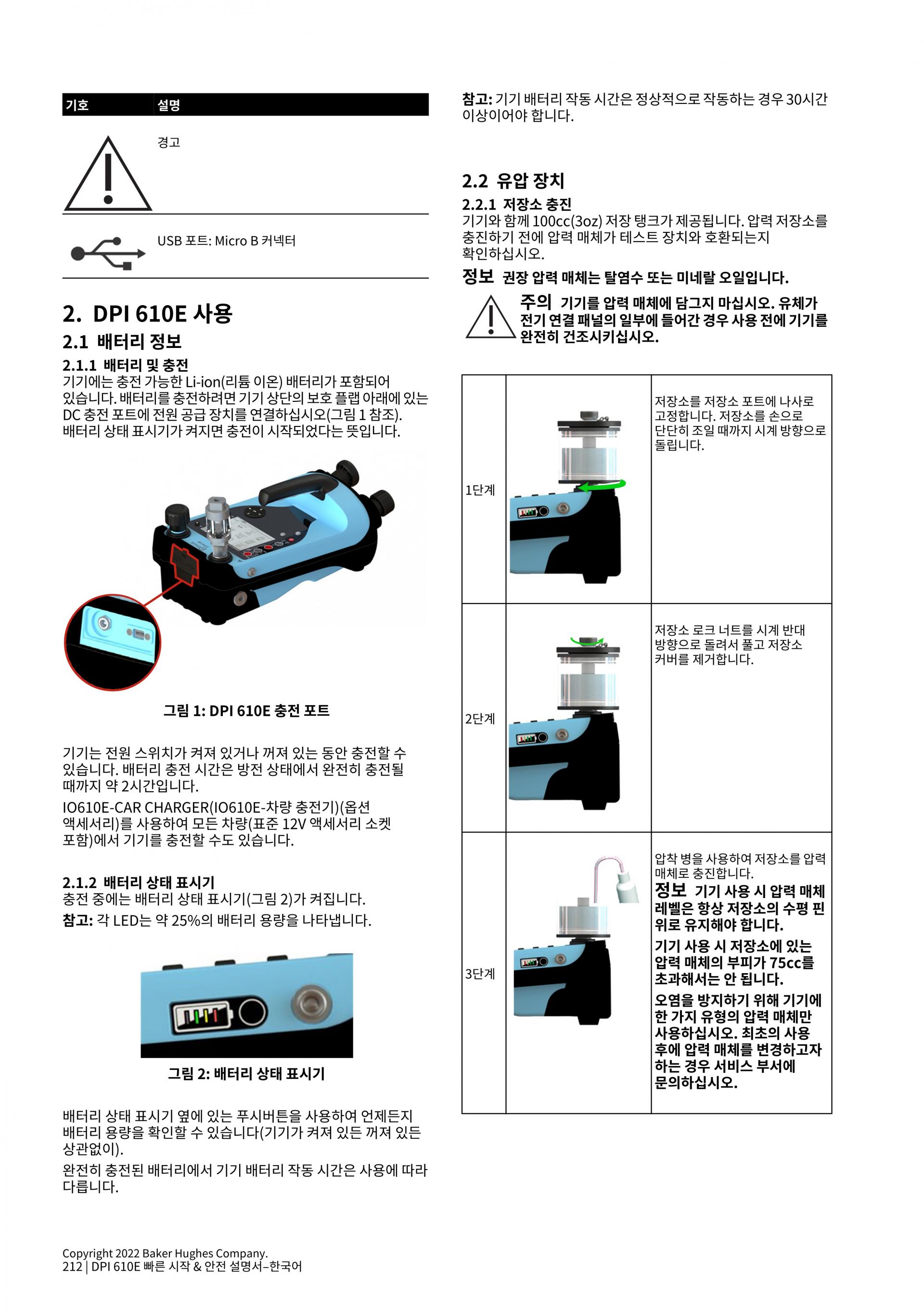 | 기호 | 설명 |
|---|---|
| | 경고 |
| | USB 포트: Micro B 커넥터 |

2. DPI 610E 사용

2.1 배터리 정보

2.1.1 배터리 및 충전

기기에는 충전 가능한 Li-ion(리튬 이온) 배터리가 포함되어 있습니다. 배터리를 충전하려면 기기 상단의 보호 플랩 아래에 있는 DC 충전 포트에 전원 공급 장치를 연결하십시오(그림 1 참조). 배터리 상태 표시기가 켜지면 충전이 시작되었다는 뜻입니다.

그림 1: DPI 610E 충전 포트

기기는 전원 스위치가 켜져 있거나 꺼져 있는 동안 충전할 수 있습니다. 배터리 충전 시간은 방전 상태에서 완전히 충전될 때까지 약 2시간입니다.

IO610E-CAR CHARGER(IO610E-차량 충전기)(옵션 액세서리)를 사용하여 모든 차량(표준 12V 액세서리 소켓 포함)에서 기기를 충전할 수도 있습니다.

2.1.2 배터리 상태 표시기

충전 중에는 배터리 상태 표시기(그림 2)가 켜집니다.

참고: 각 LED는 약 25%의 배터리 용량을 나타냅니다.

그림 2: 배터리 상태 표시기

배터리 상태 표시기 옆에 있는 푸시버튼을 사용하여 언제든지 배터리 용량을 확인할 수 있습니다(기기가 켜져 있든 꺼져 있든 상관없이).

완전히 충전된 배터리에서 기기 배터리 작동 시간은 사용에 따라 다릅니다.

참고: 기기 배터리 작동 시간은 정상적으로 작동하는 경우 30시간 이상이어야 합니다.

2.2 유압 장치

2.2.1 저장소 충진

기기와 함께 100cc(3oz) 저장 탱크가 제공됩니다. 압력 저장소를 충진하기 전에 압력 매체가 테스트 장치와 호환되는지 확인하십시오.

정보 권장 압력 매체는 탈염수 또는 미네랄 오일입니다.

주의 기기를 압력 매체에 담그지 마십시오. 유체가 전기 연결 패널의 일부에 들어간 경우 사용 전에 기기를 완전히 건조시키십시오.

| | | |
|---|---|---|
| 1단계 | | 저장소를 저장소 포트에 나사로 고정합니다. 저장소를 손으로 단단히 조일 때까지 시계 방향으로 돌립니다. |
| 2단계 | | 저장소 로크 너트를 시계 반대 방향으로 돌려서 풀고 저장소 커버를 제거합니다. |
| 3단계 | | 압착 병을 사용하여 저장소를 압력 매체로 충진합니다. 정보 기기 사용 시 압력 매체 레벨은 항상 저장소의 수평 핀 위로 유지해야 합니다. 기기 사용 시 저장소에 있는 압력 매체의 부피가 75cc를 초과해서는 안 됩니다. 오염을 방지하기 위해 기기에 한 가지 유형의 압력 매체만 사용하십시오. 최초의 사용 후에 압력 매체를 변경하고자 하는 경우 서비스 부서에 문의하십시오. |

Copyright 2022 Baker Hughes Company.
212 | DPI 610E 빠른 시작 & 안전 설명서–한국어