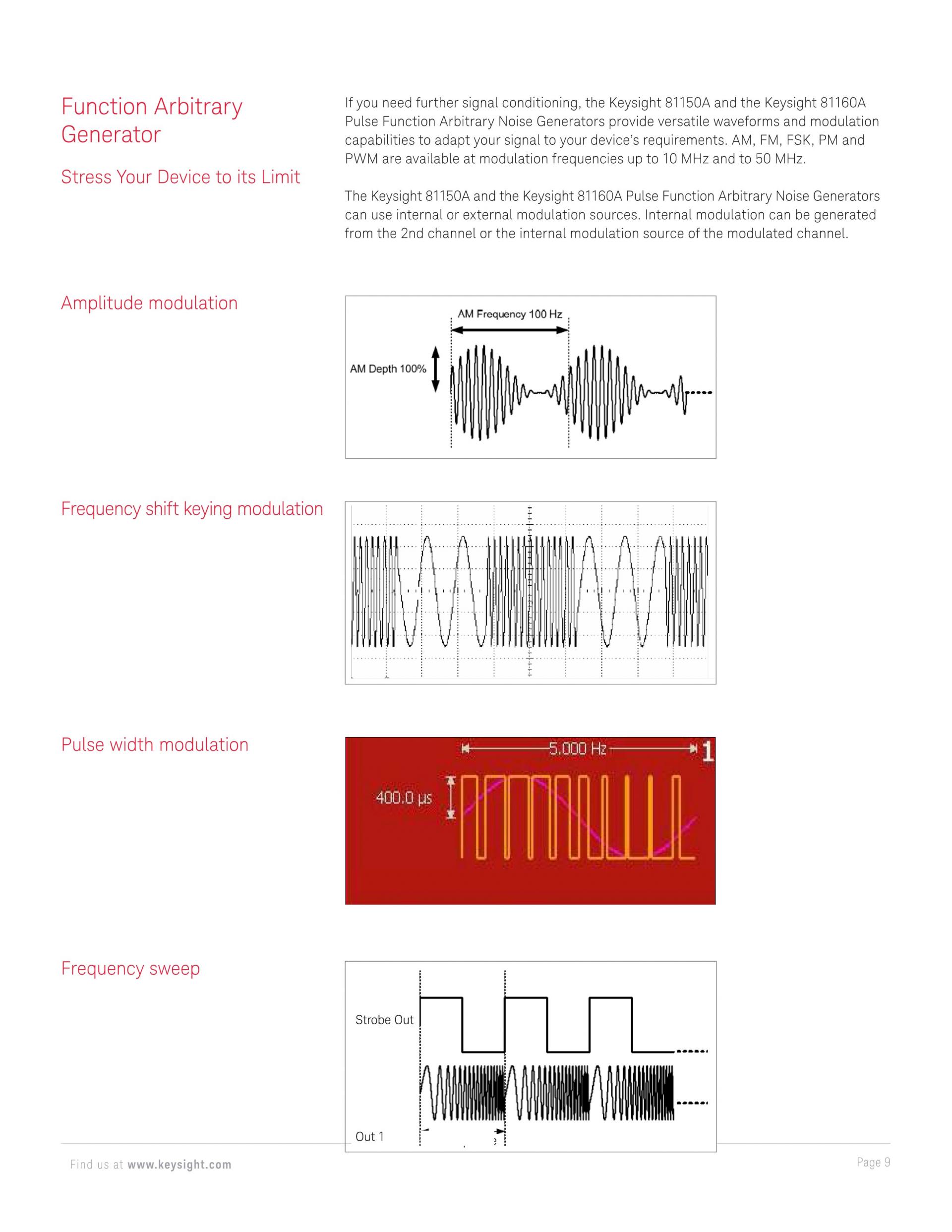 Function Arbitrary Generator

Stress Your Device to its Limit

If you need further signal conditioning, the Keysight 81150A and the Keysight 81160A Pulse Function Arbitrary Noise Generators provide versatile waveforms and modulation capabilities to adapt your signal to your device's requirements. AM, FM, FSK, PM and PWM are available at modulation frequencies up to 10 MHz and to 50 MHz.

The Keysight 81150A and the Keysight 81160A Pulse Function Arbitrary Noise Generators can use internal or external modulation sources. Internal modulation can be generated from the 2nd channel or the internal modulation source of the modulated channel.

Amplitude modulation

AM Frequency 100 Hz

AM Depth 100%

Frequency shift keying modulation

Pulse width modulation

5.000 Hz

1

400.0 µs

Frequency sweep

Strobe Out

Out 1

Find us at www.keysight.com

Page 9